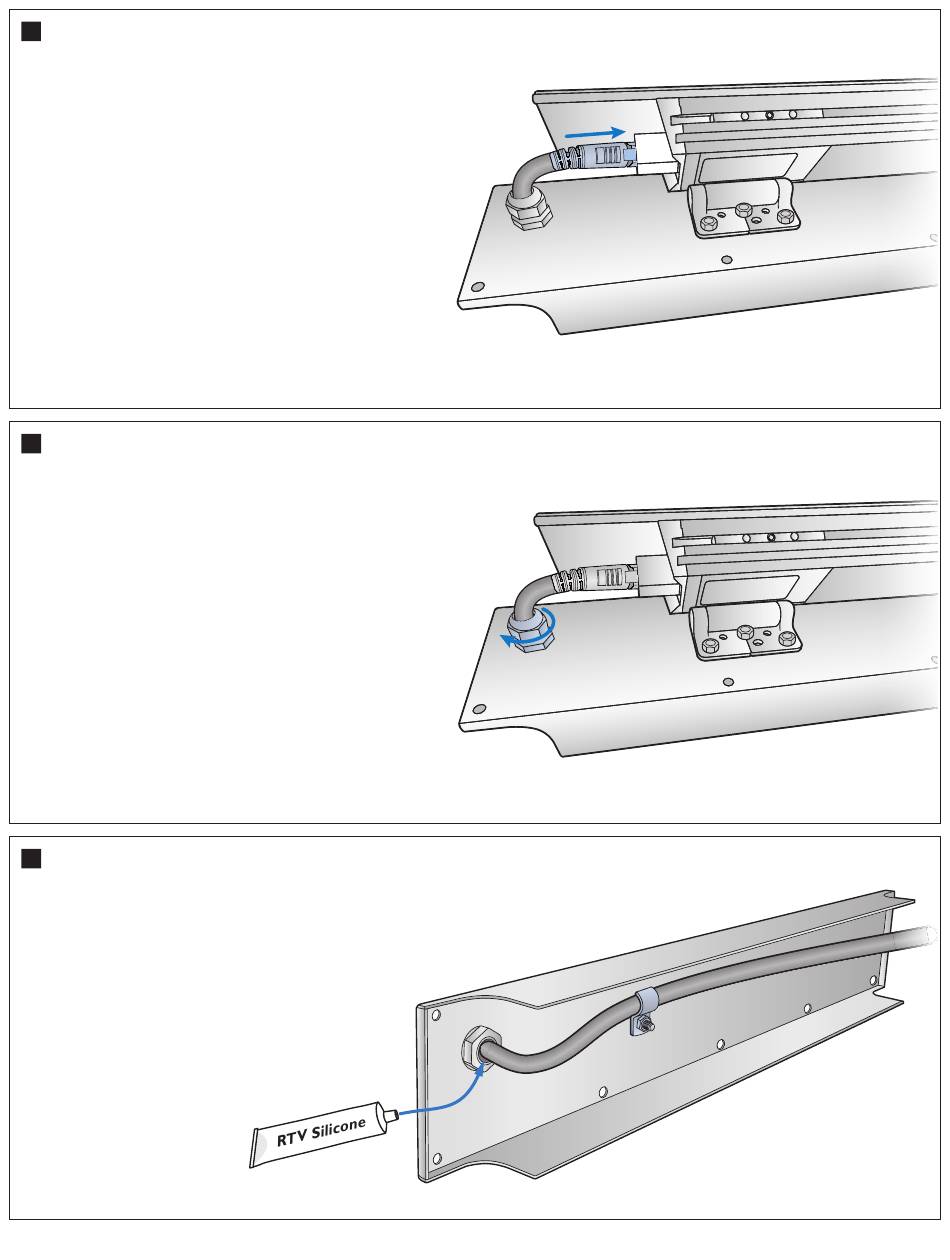 RTV Silicone