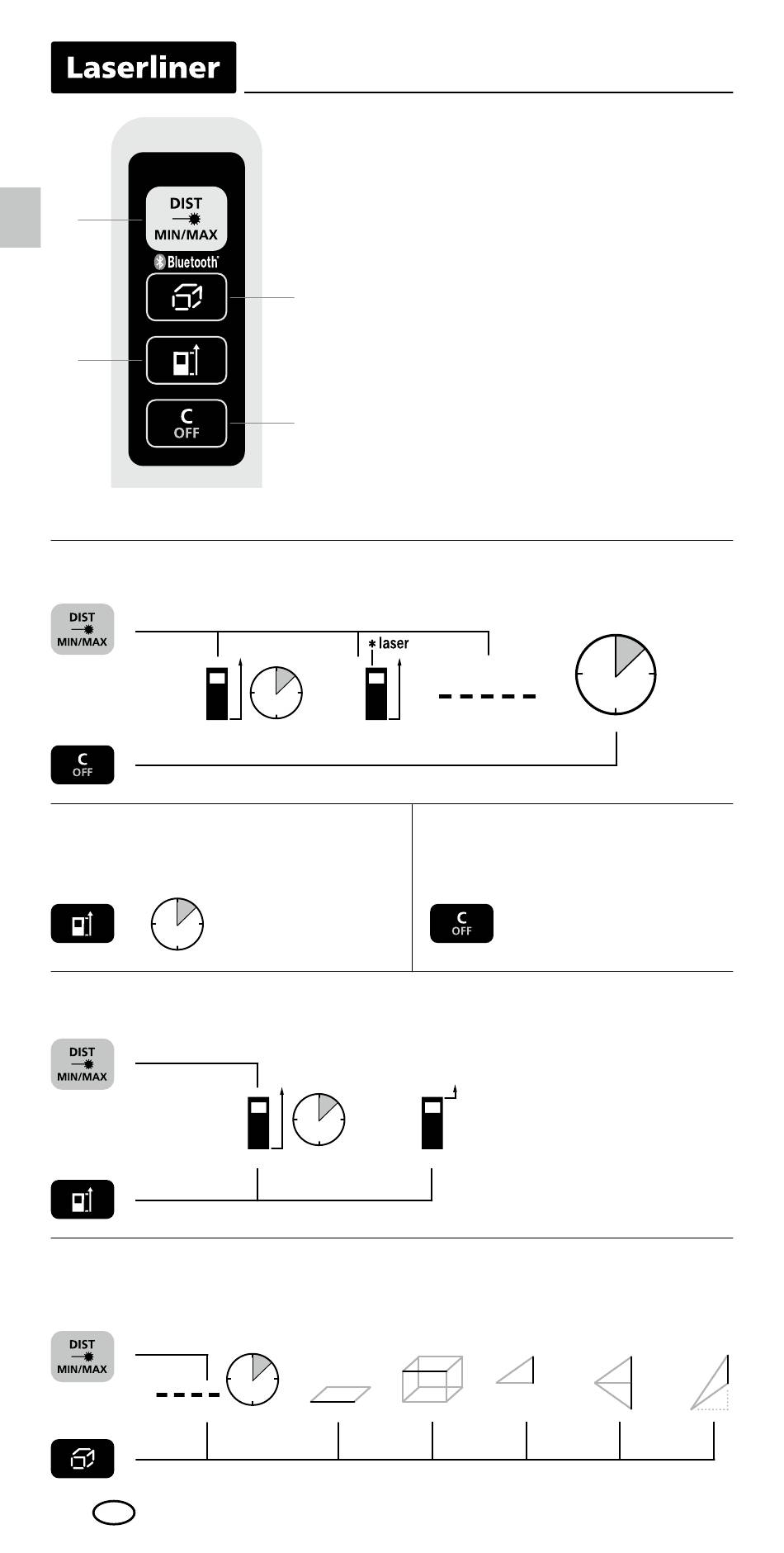 Laserliner

DIST
MIN/MAX
Bluetooth
C
OFF

DIST
MIN/MAX
laser
C
OFF

C
OFF

DIST
MIN/MAX

DIST
MIN/MAX