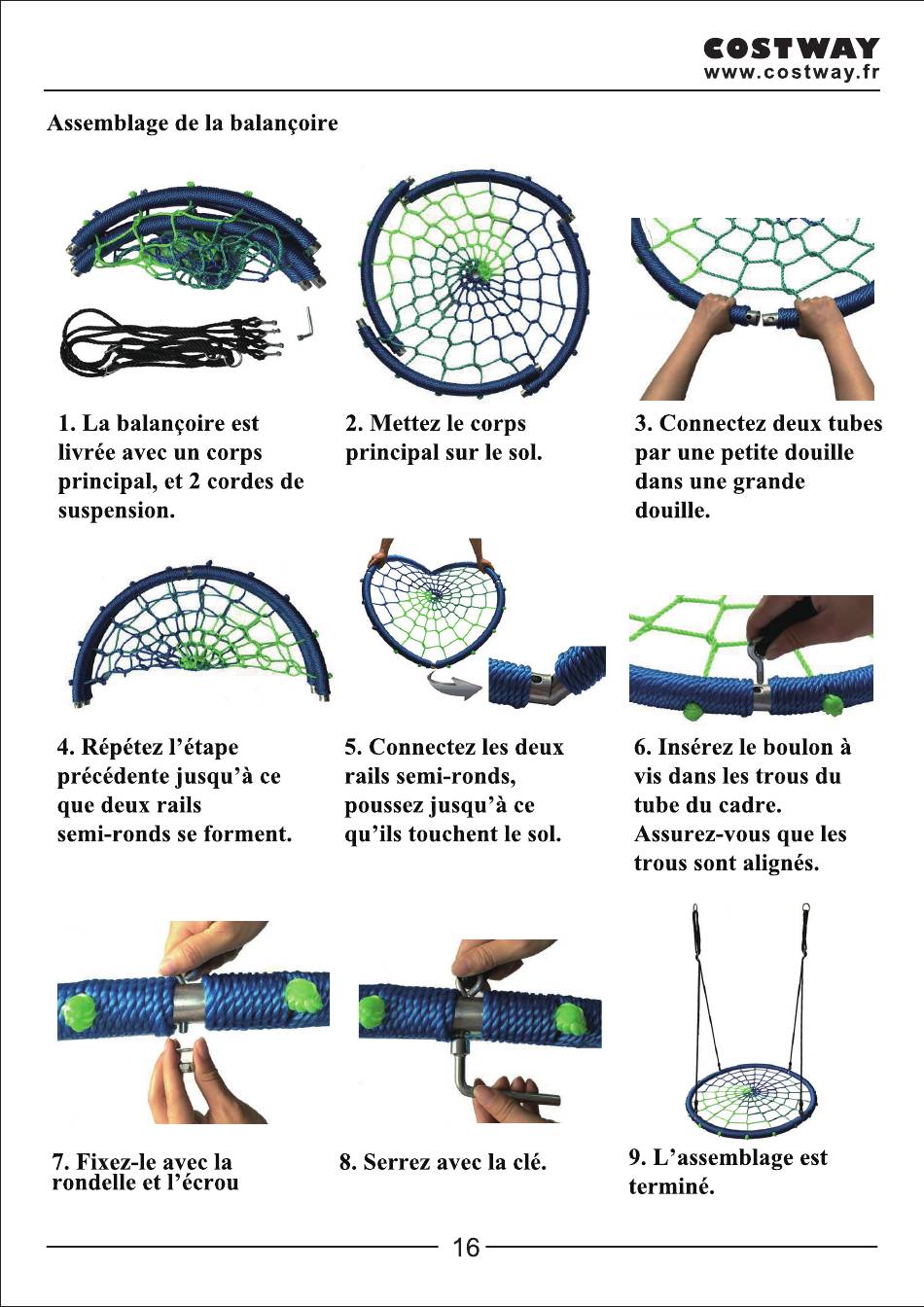 COSTWAY
www.costway.fr

Assemblage de la balançoire

1. La balançoire est livrée avec un corps principal, et 2 cordes de suspension.

2. Mettez le corps principal sur le sol.

3. Connectez deux tubes par une petite douille dans une grande douille.

4. Répétez l'étape précédente jusqu'à ce que deux rails semi-ronds se forment.

5. Connectez les deux rails semi-ronds, poussez jusqu'à ce qu'ils touchent le sol.

6. Insérez le boulon à vis dans les trous du tube du cadre. Assurez-vous que les trous sont alignés.

7. Fixez-le avec la rondelle et l'écrou

8. Serrez avec la clé.

9. L'assemblage est terminé.

16