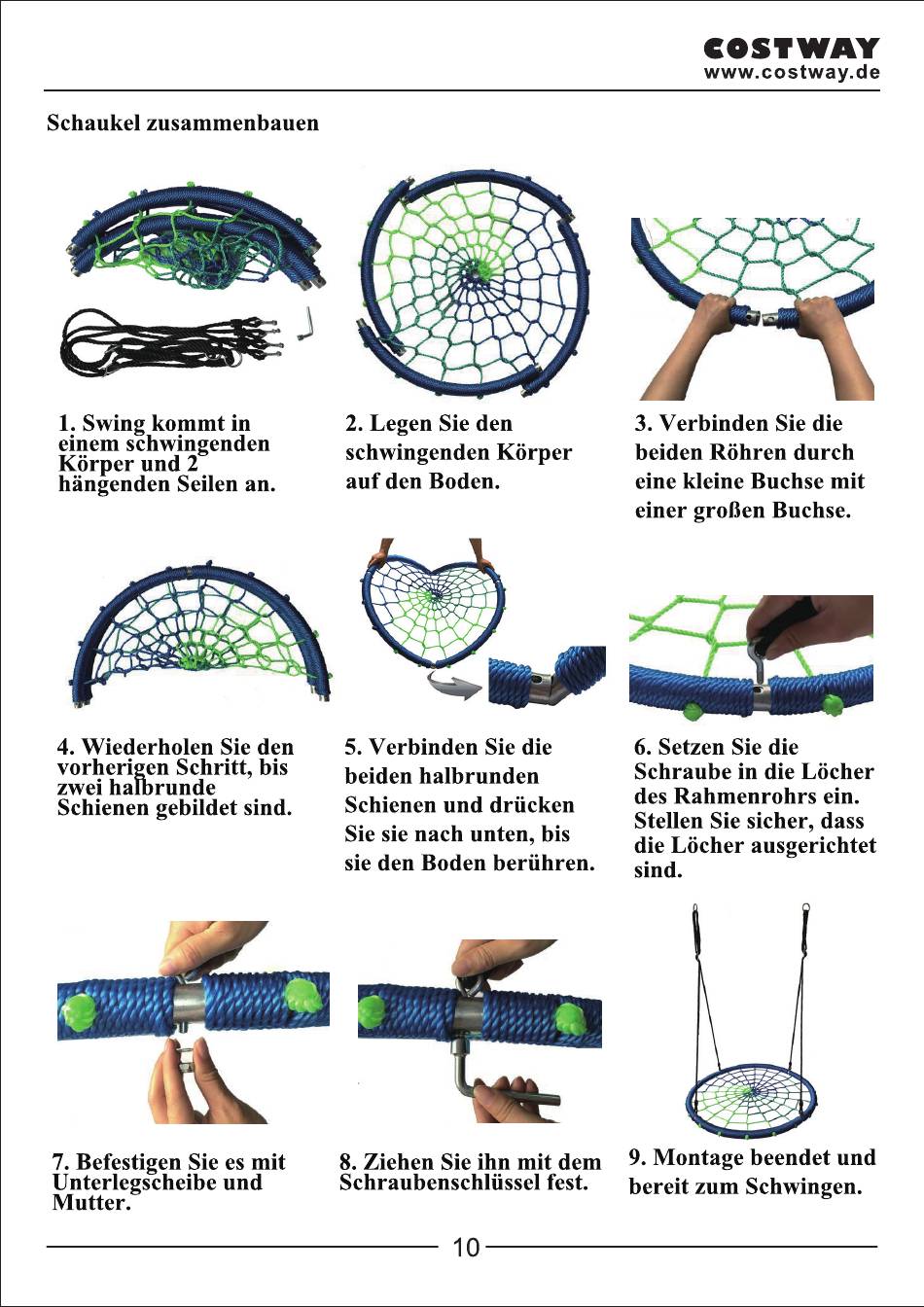 COSTWAY
www.costway.de

Schaukel zusammenbauen

1. Swing kommt in einem schwingenden Körper und 2 hängenden Seilen an.

2. Legen Sie den schwingenden Körper auf den Boden.

3. Verbinden Sie die beiden Röhren durch eine kleine Buchse mit einer großen Buchse.

4. Wiederholen Sie den vorherigen Schritt, bis zwei halbrunde Schienen gebildet sind.

5. Verbinden Sie die beiden halbrunden Schienen und drücken Sie sie nach unten, bis sie den Boden berühren.

6. Setzen Sie die Schraube in die Löcher des Rahmenrohrs ein. Stellen Sie sicher, dass die Löcher ausgerichtet sind.

7. Befestigen Sie es mit Unterlegscheibe und Mutter.

8. Ziehen Sie ihn mit dem Schraubenschlüssel fest.

9. Montage beendet und bereit zum Schwingen.

10