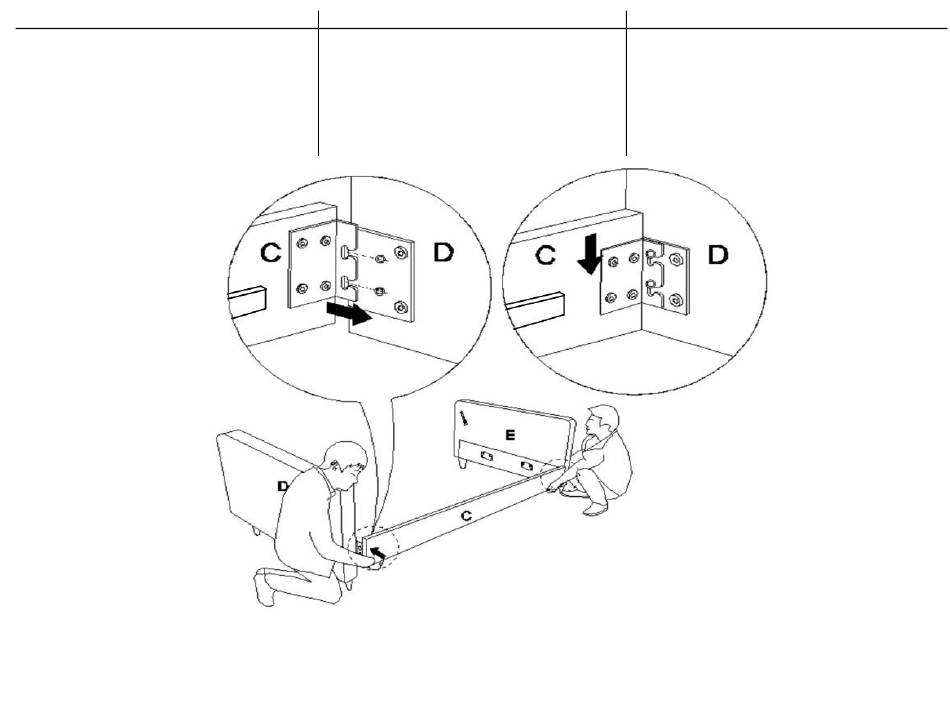 C D

C D

E

D

C