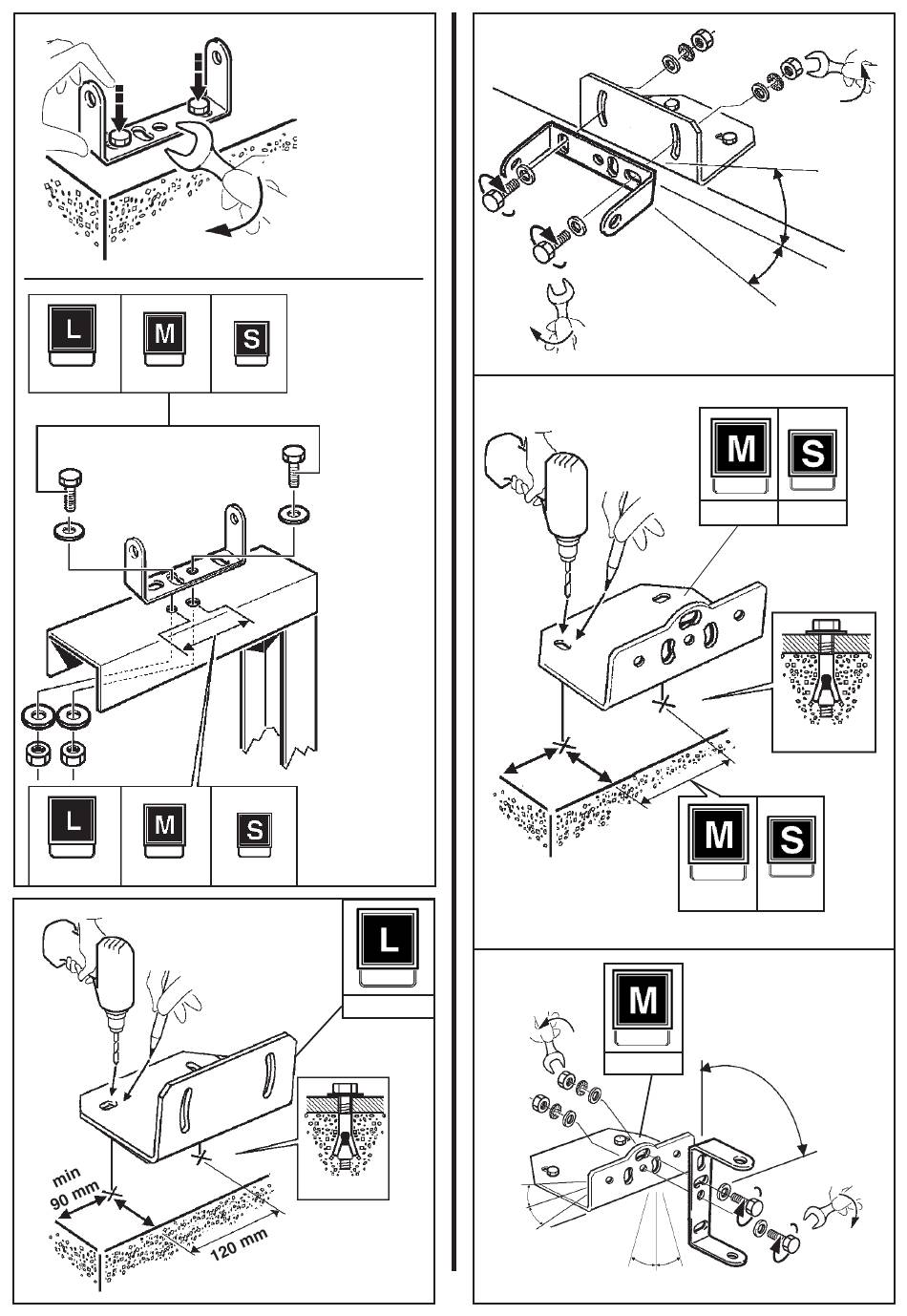 L M S

L M S

L

min
90 mm

120 mm

M S

M S

M