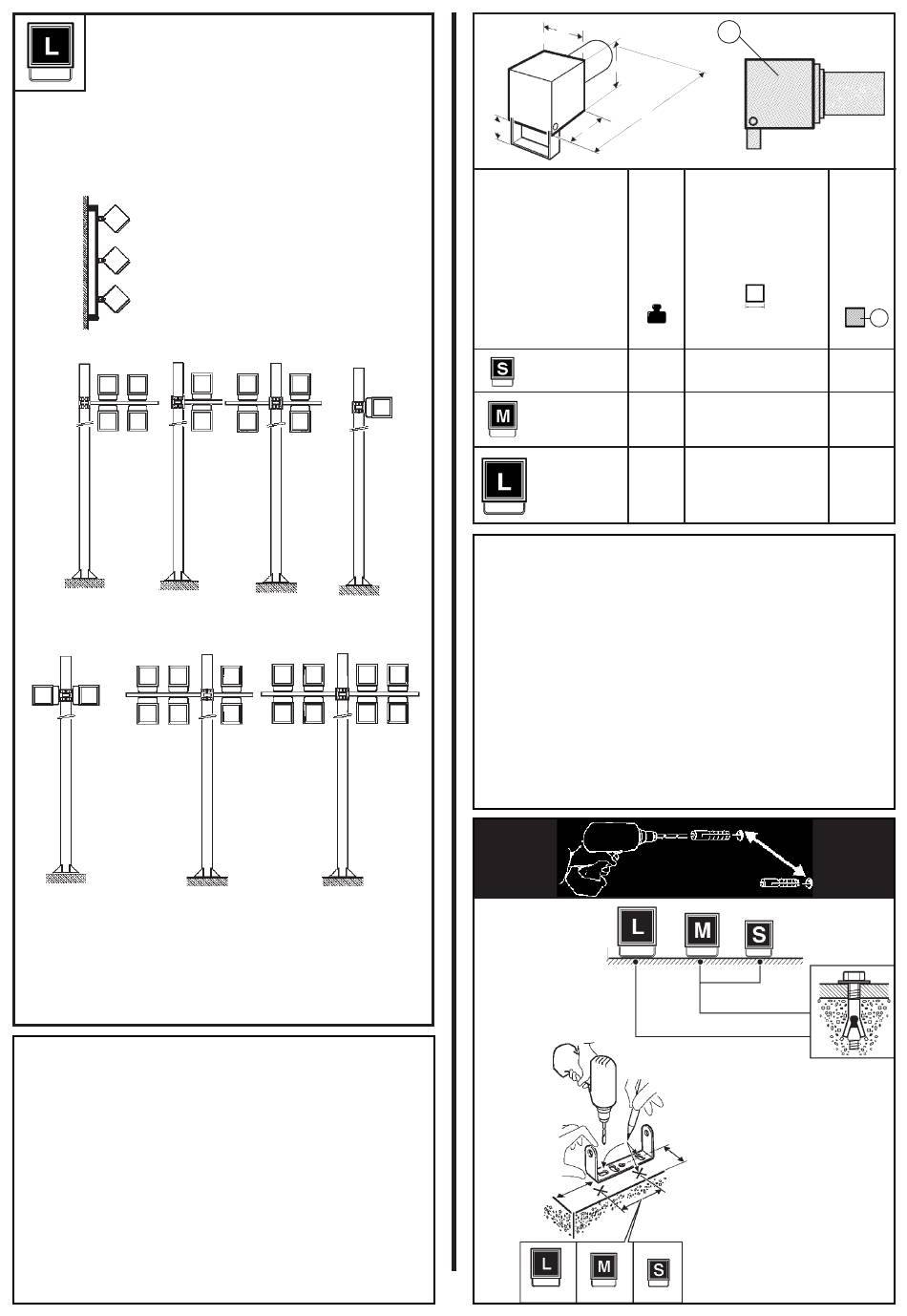 L

S

M

L

L

M

S

L

M

S