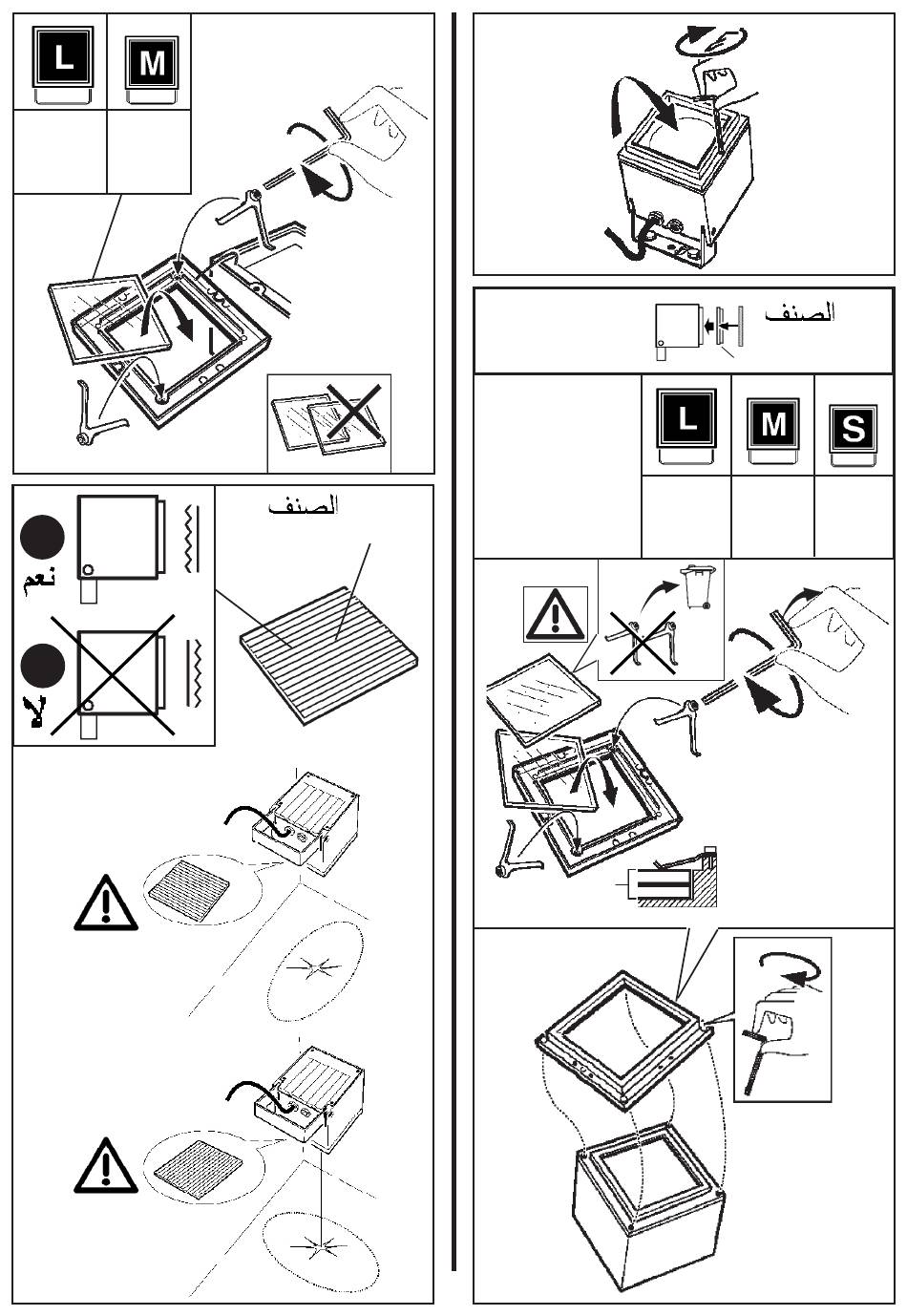 L
M

الصنف
نعم
لا

الصنف
L
M
S