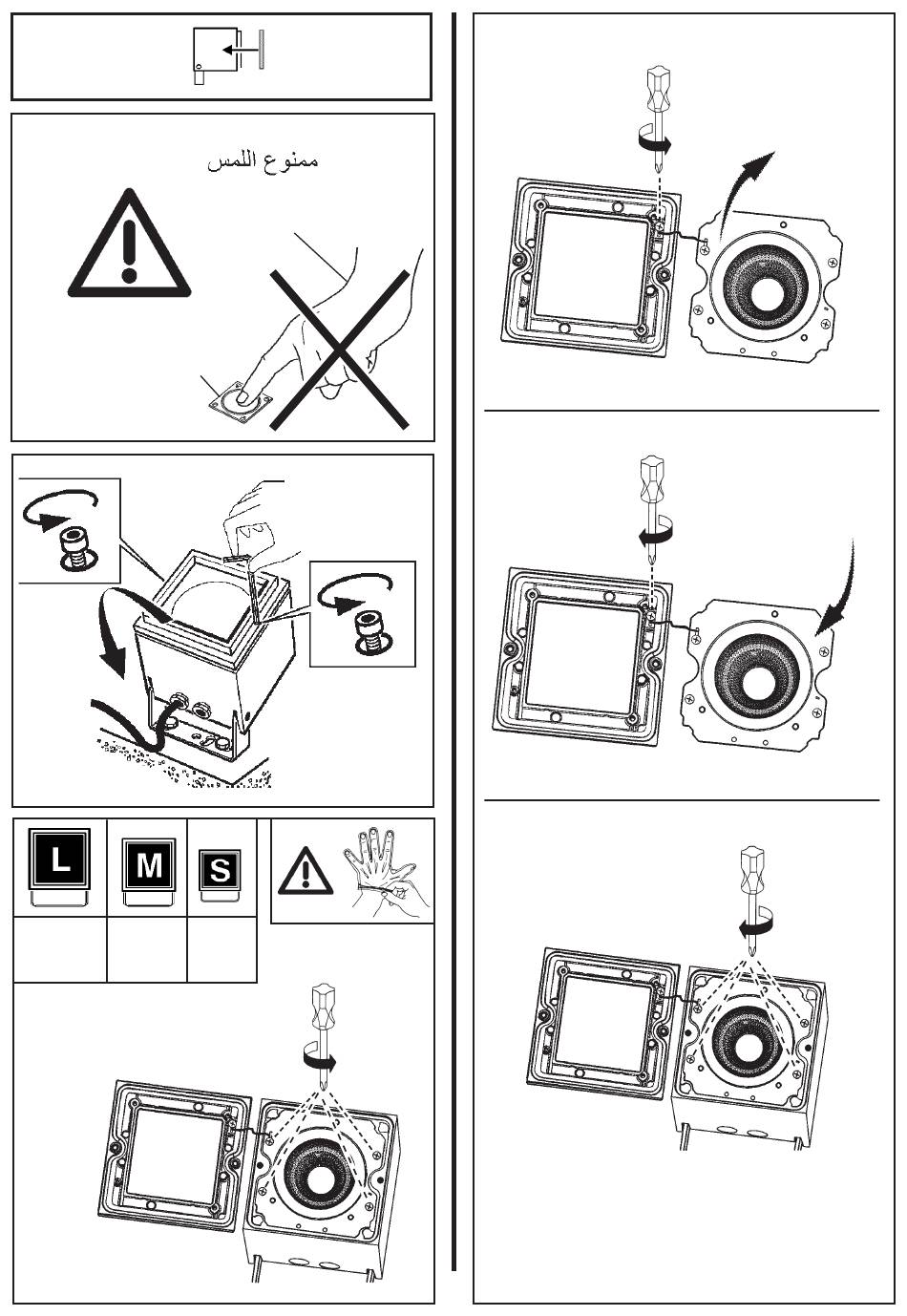 ممنوع اللمس

L M S