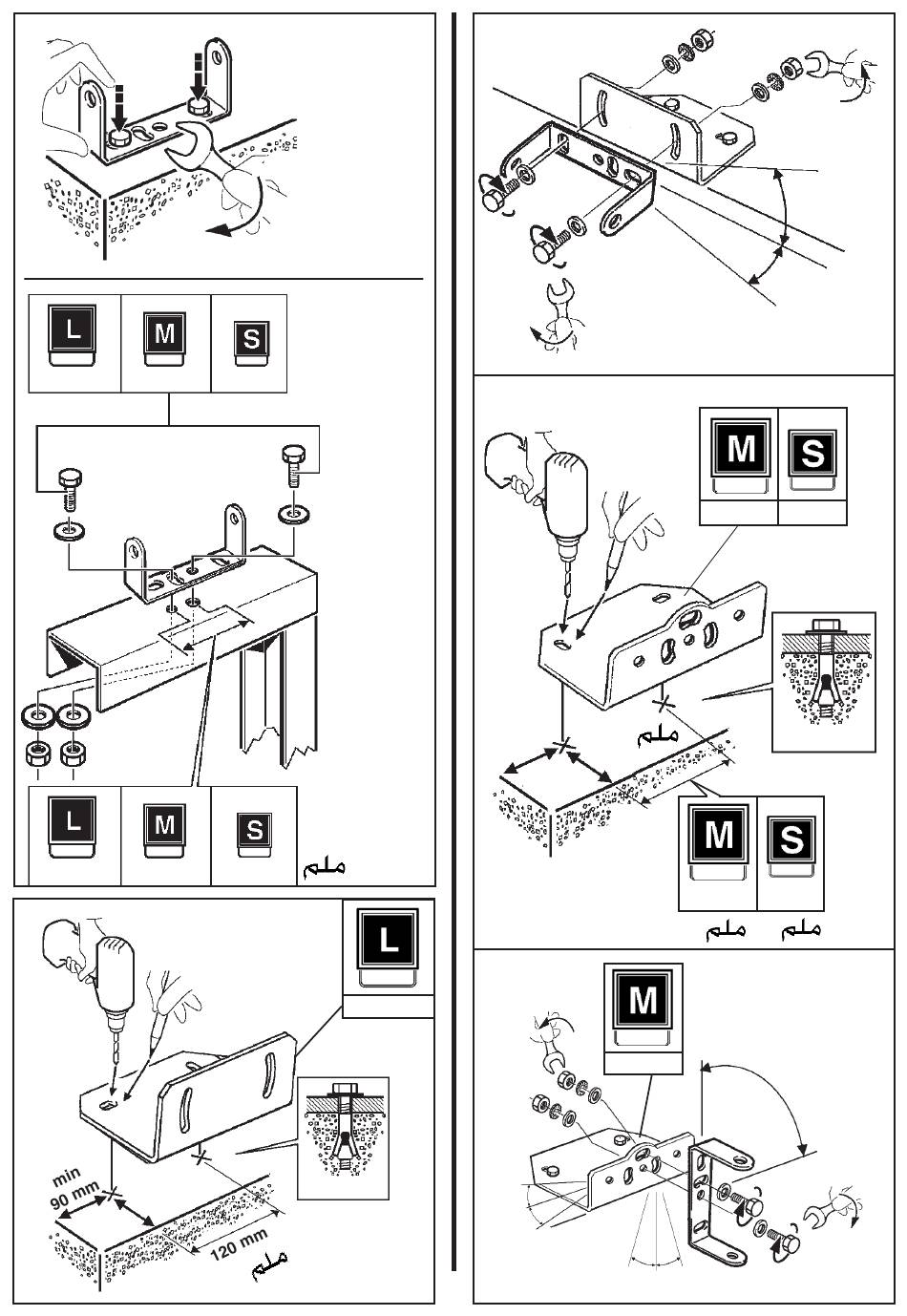 L
M
S

L
M
S
ملم

L
min
90 mm
120 mm
ملم

M
S
ملم

M
S
ملم ملم

M