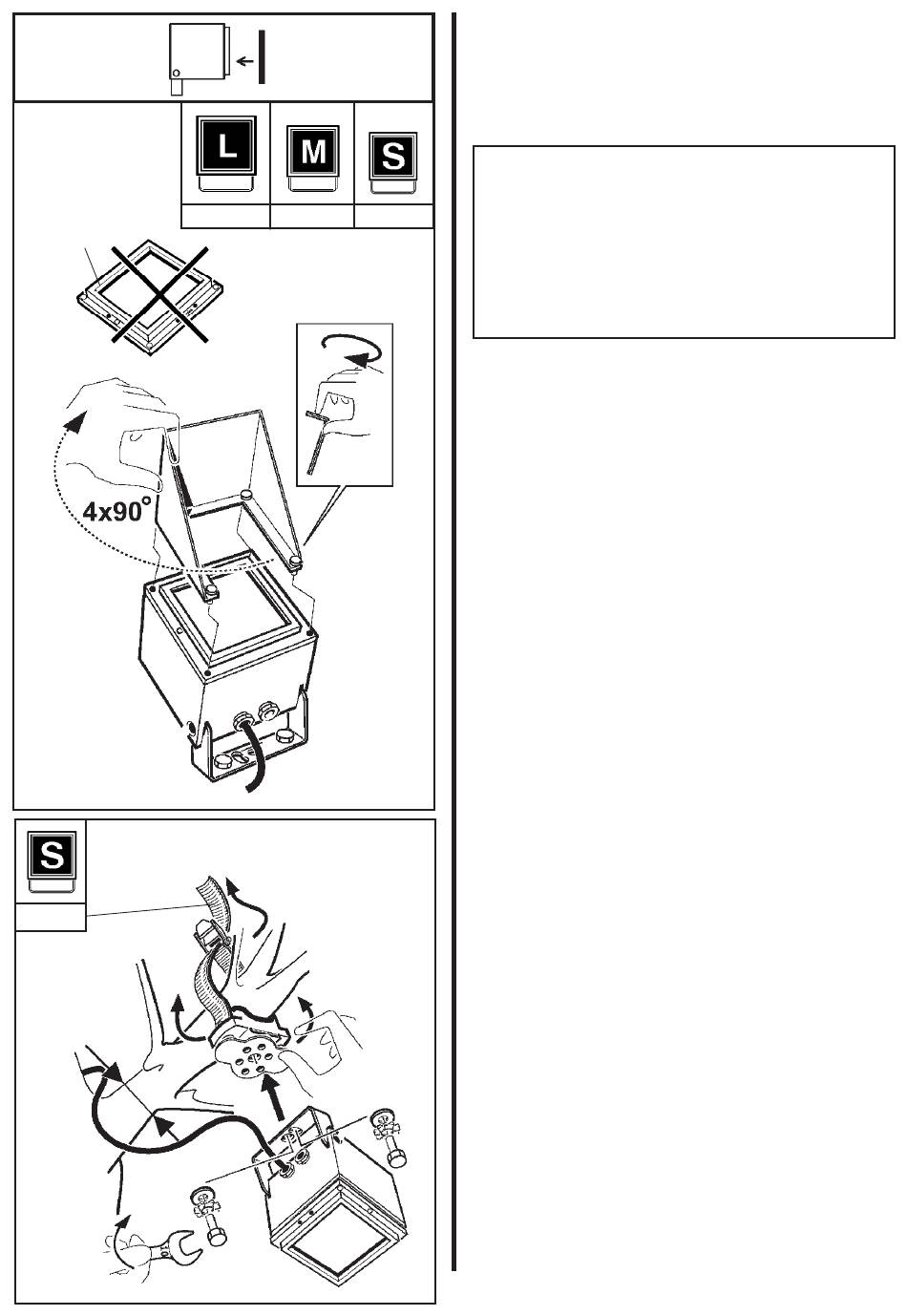 L

M

S

4x90°

S