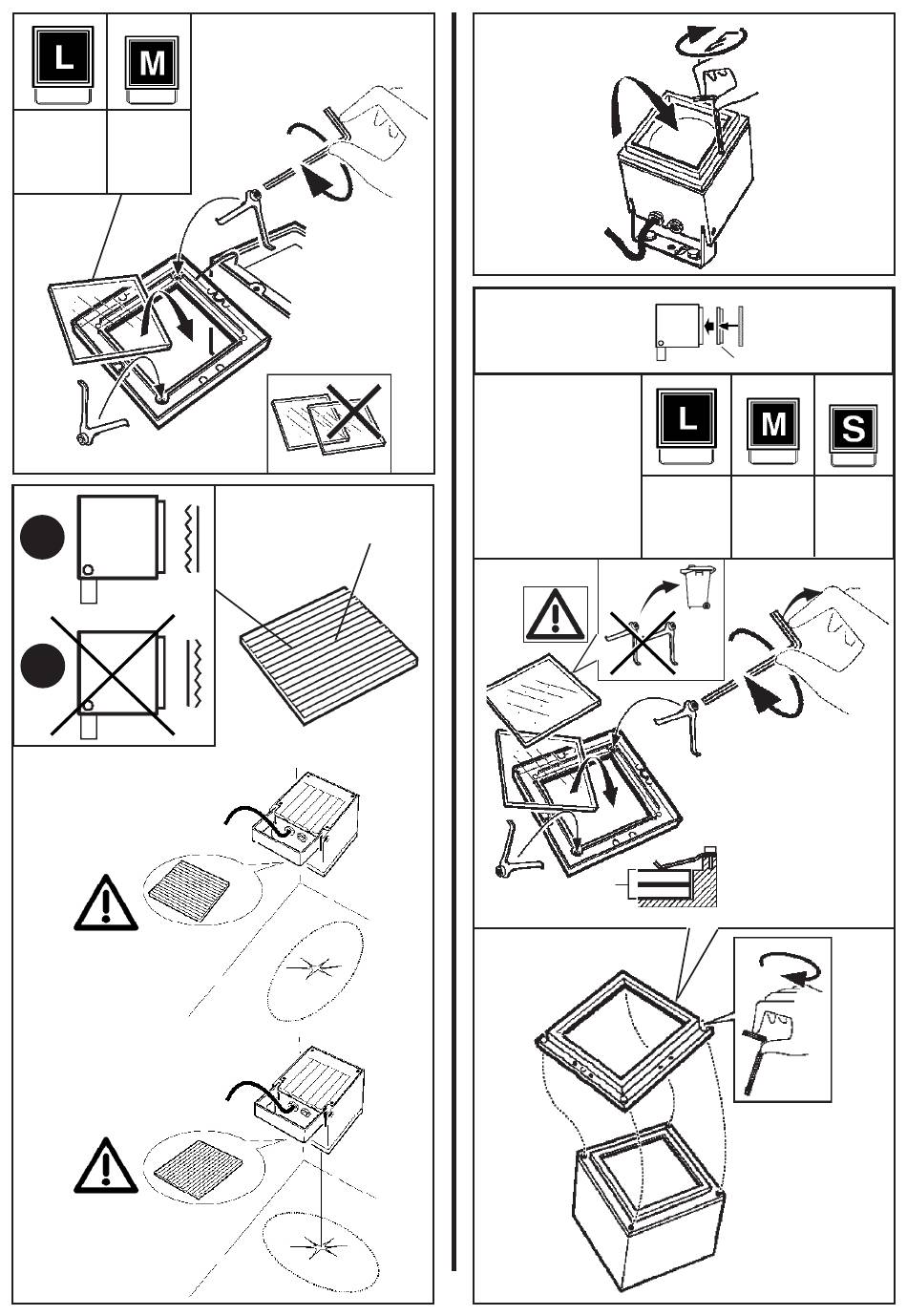 L M

L M S