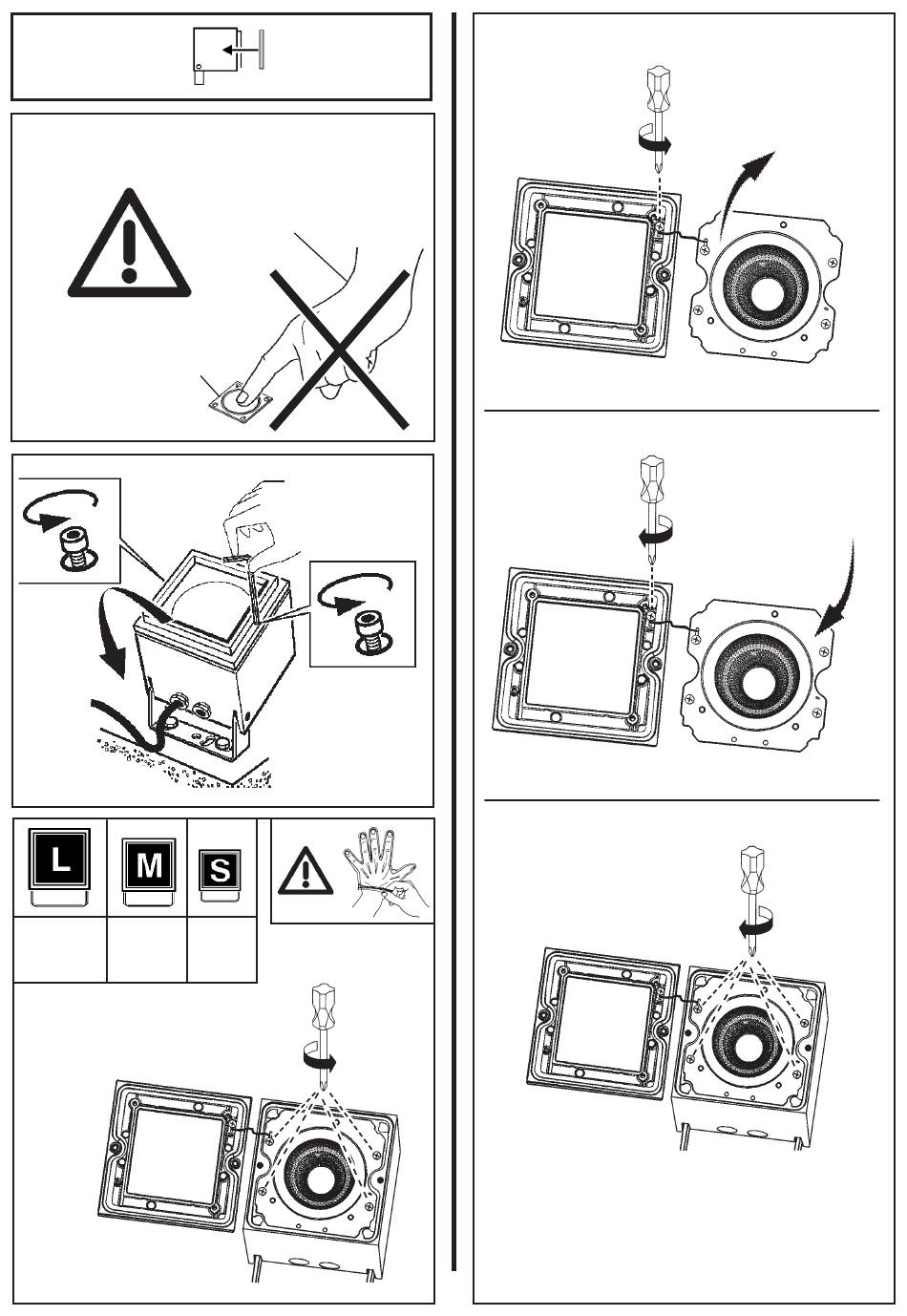 L

M

S