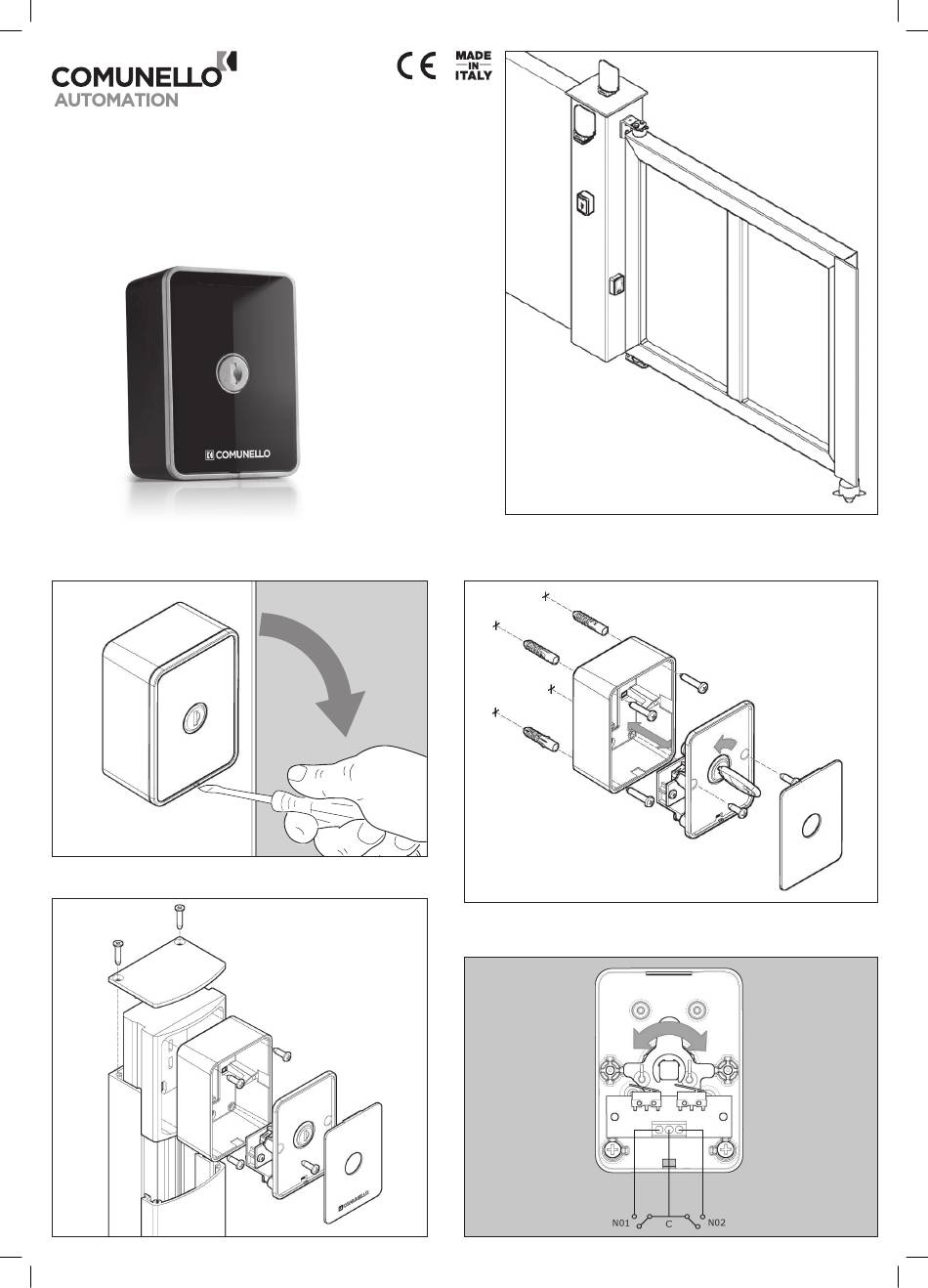 COMUNELLO
AUTOMATION

CE MADE IN ITALY

COMUNELLO

COMUNELLO

N01 C N02