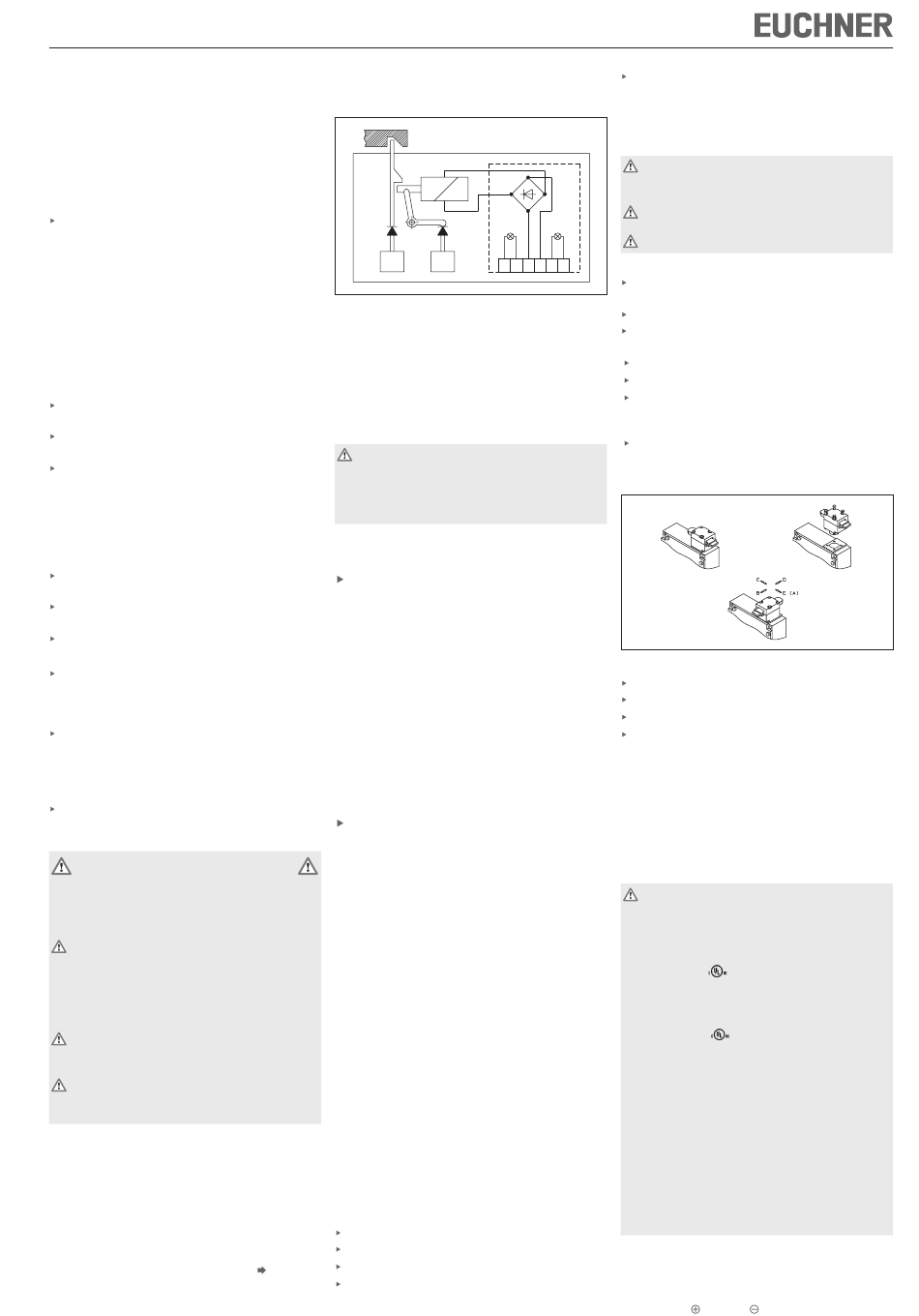 EUCHNER

C D
B C (A)