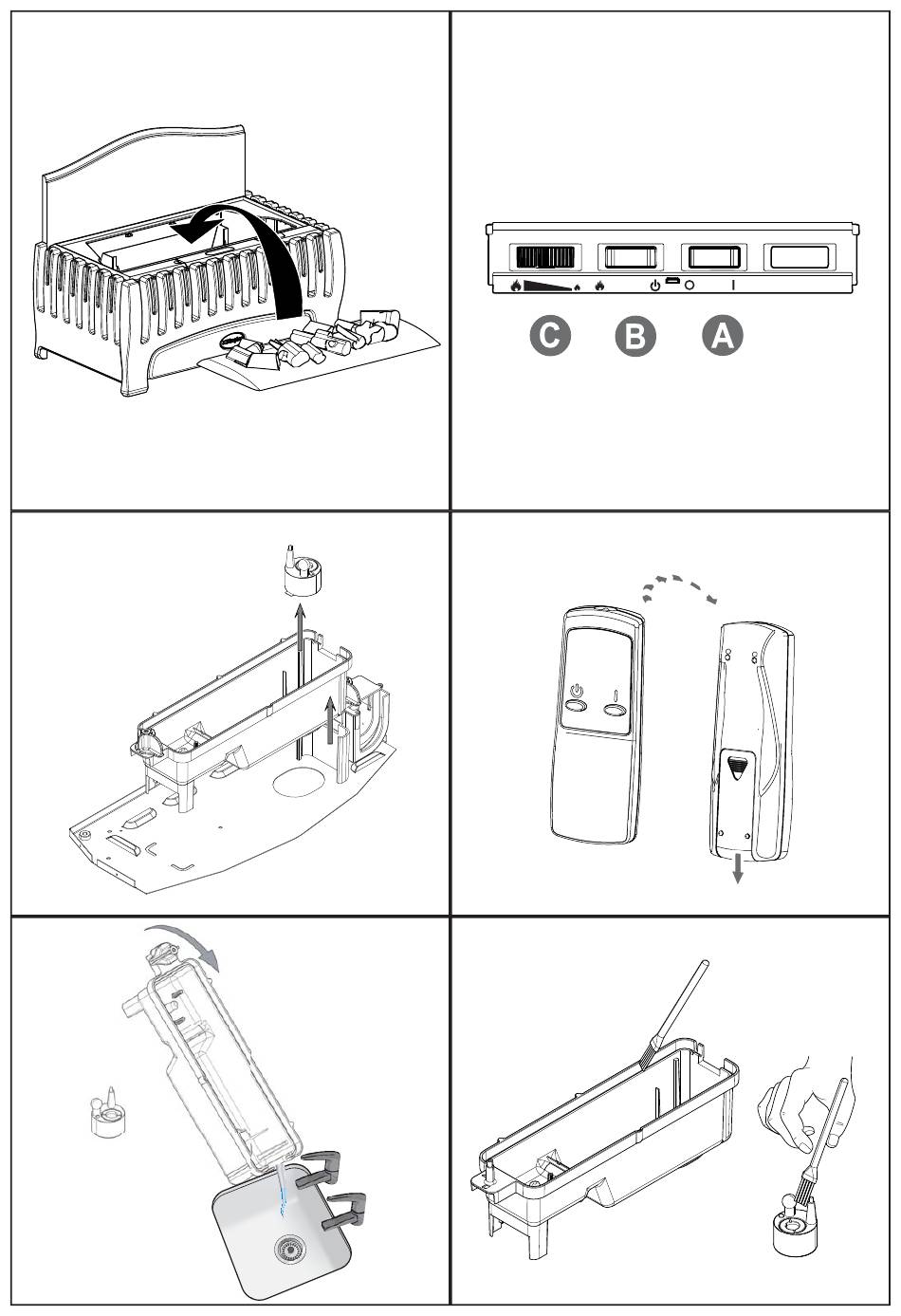 C B A