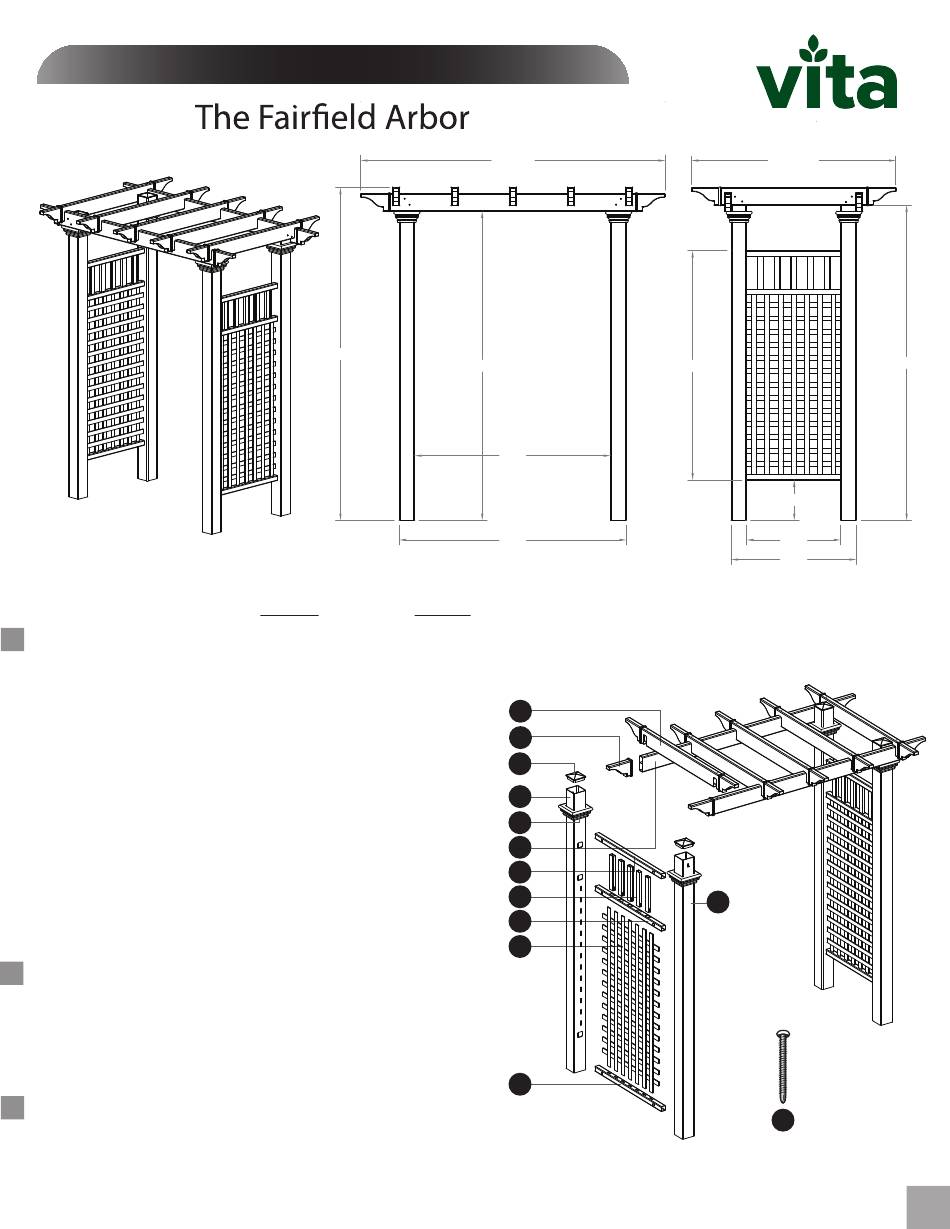 vita

The Fairfield Arbor