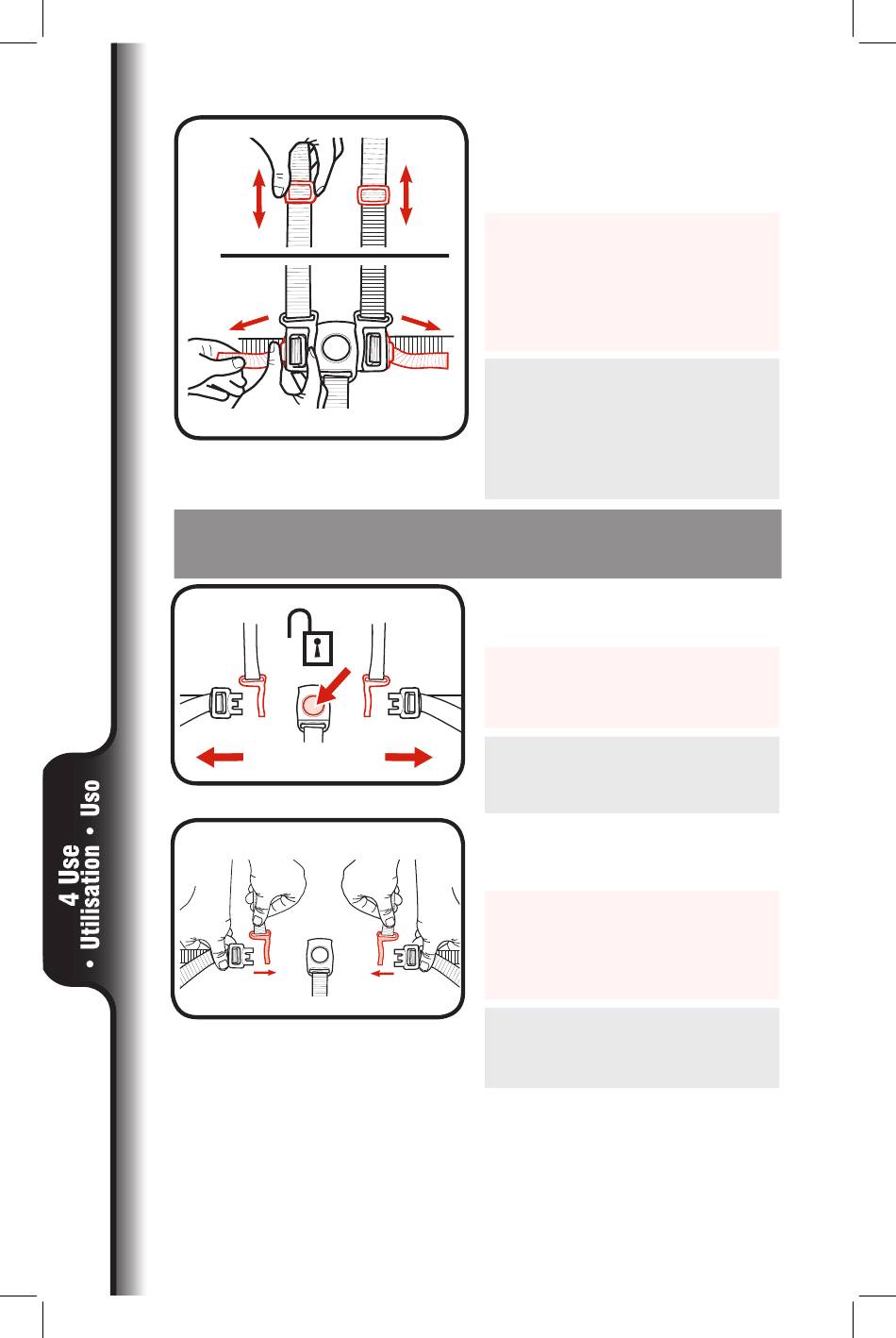 4 Use
• Utilisation • Uso