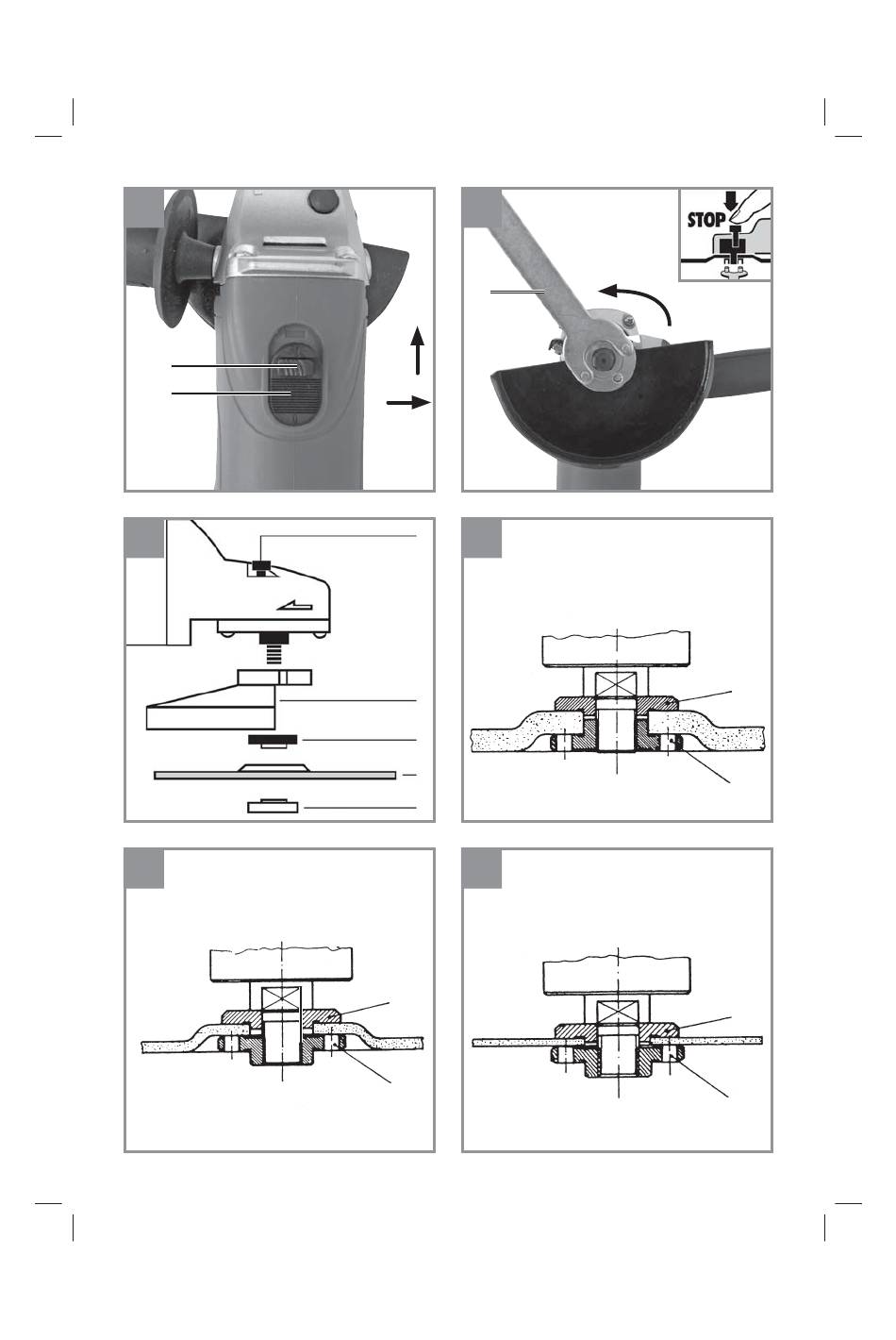 STOP