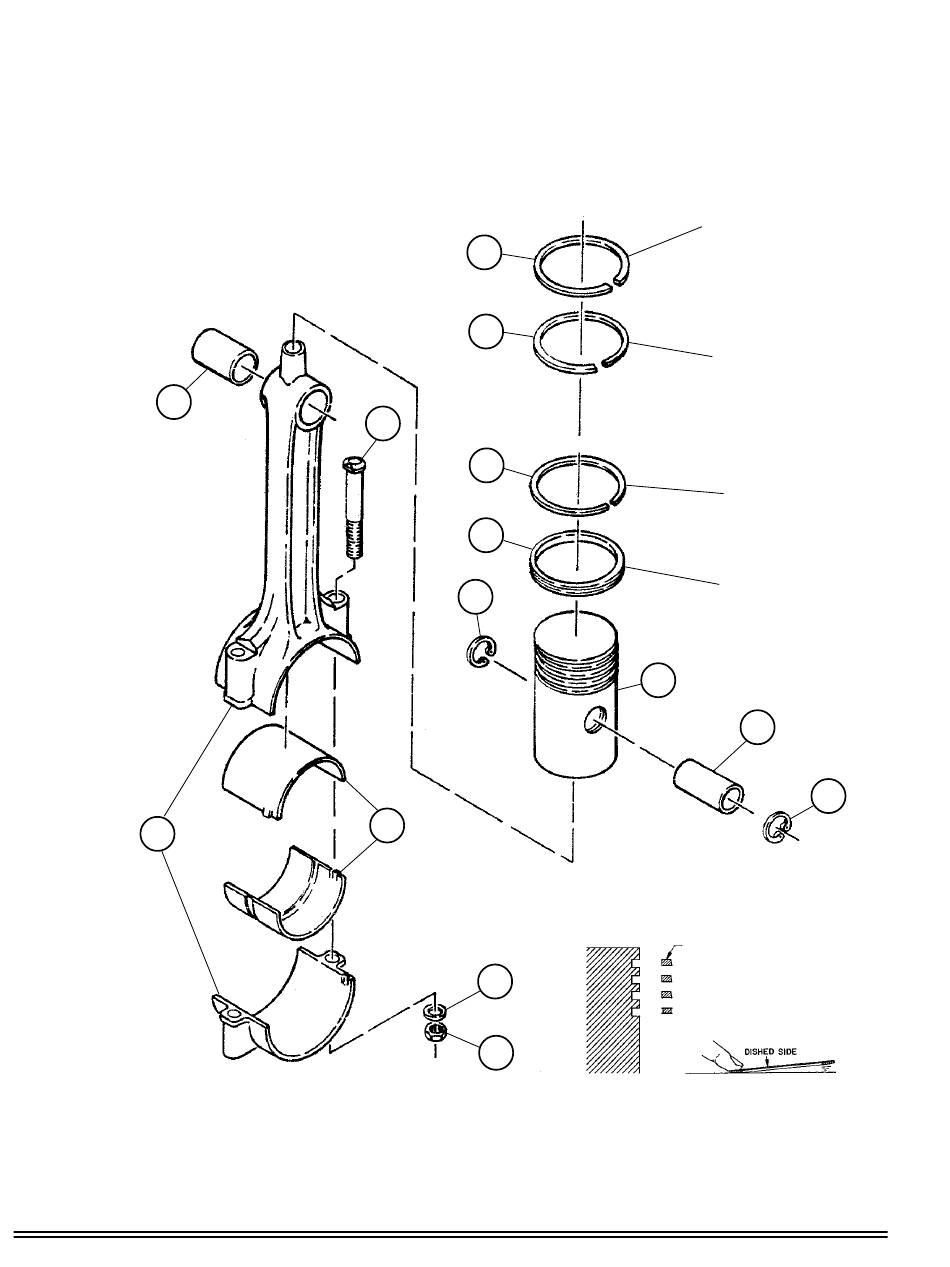 DISHED SIDE