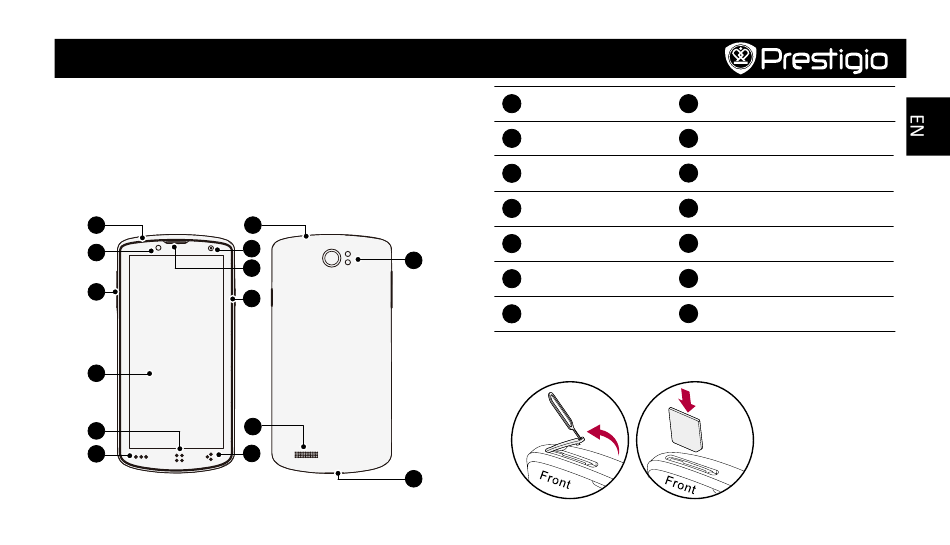 Prestigio

EN

Front

Front