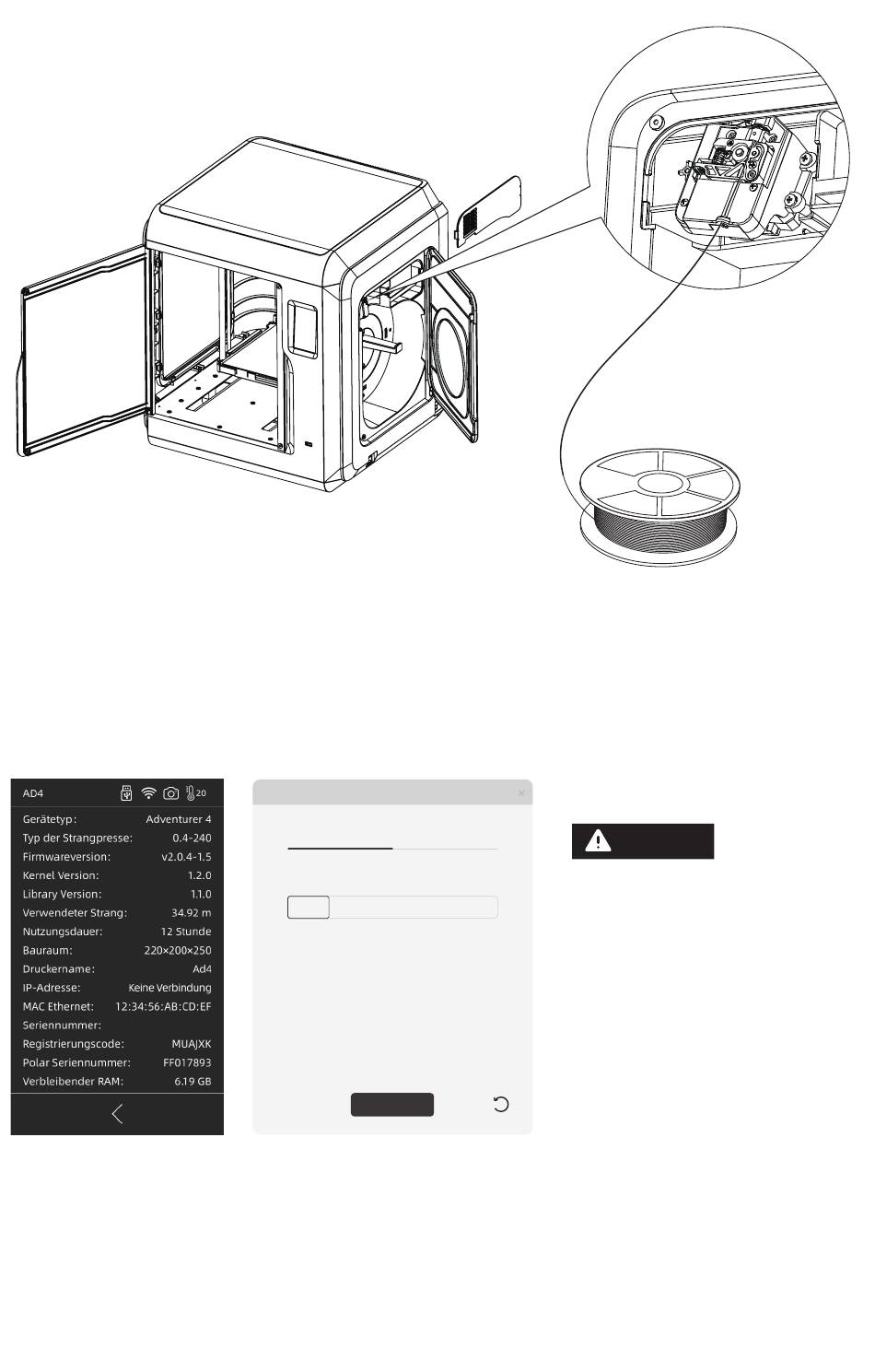 AD4 20

| | |
|---|---|
| Gerätetyp: | Adventurer 4 |
| Typ der Strangpresse: | 0.4-240 |
| Firmwareversion: | v2.0.4-1.5 |
| Kernel Version: | 1.2.0 |
| Library Version: | 1.1.0 |
| Verwendeter Strang: | 34.92 m |
| Nutzungsdauer: | 12 Stunde |
| Bauraum: | 220×200×250 |
| Druckername: | Ad4 |
| IP-Adresse: | Keine Verbindung |
| MAC Ethernet: | 12:34:56:AB:CD:EF |
| Seriennummer: | |
| Registrierungscode: | MUAJXK |
| Polar Seriennummer: | FF017893 |
| Verbleibender RAM: | 6.19 GB |

×