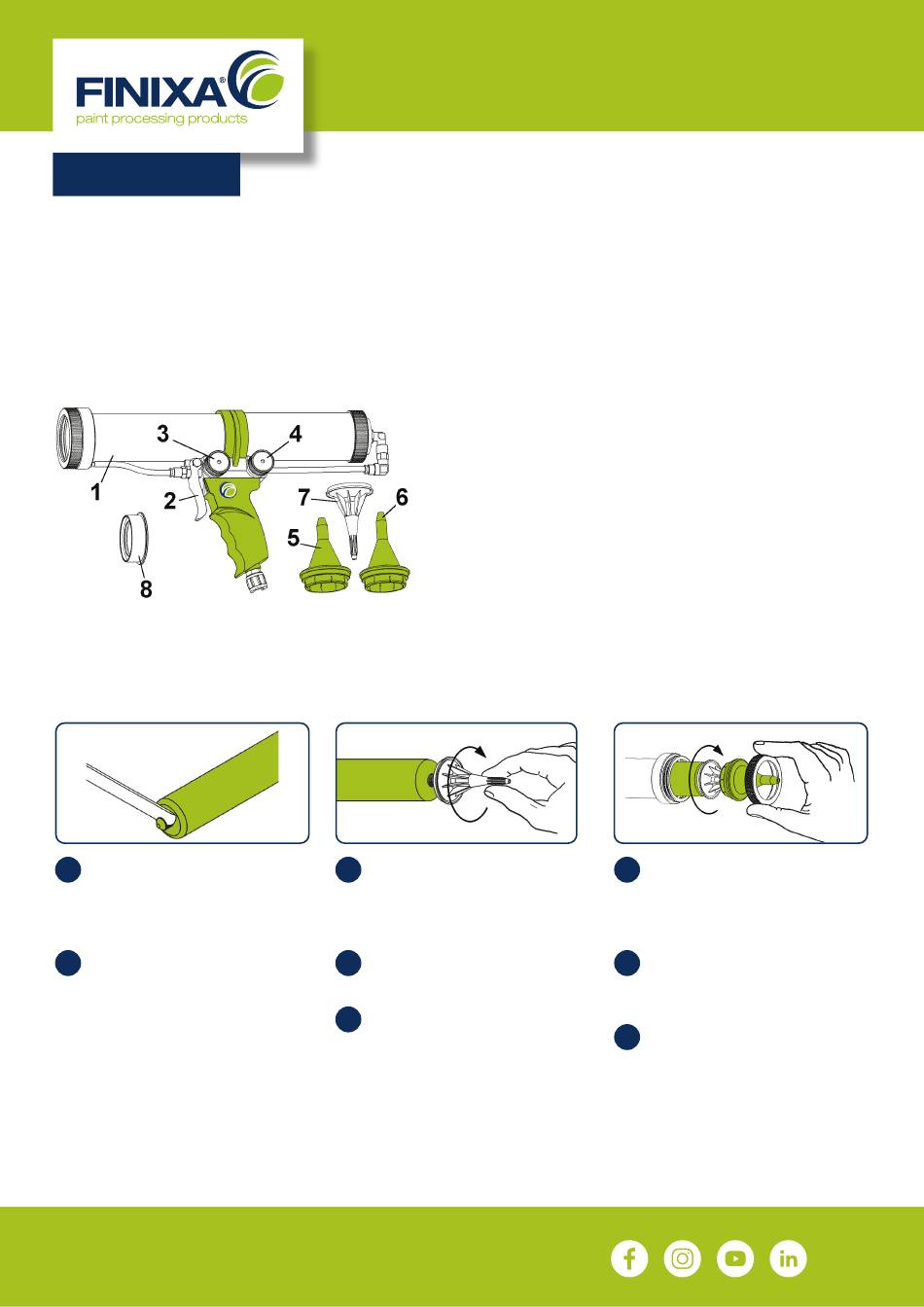 FINIXA®
paint processing products

3
4
1
2
7
6
5
8