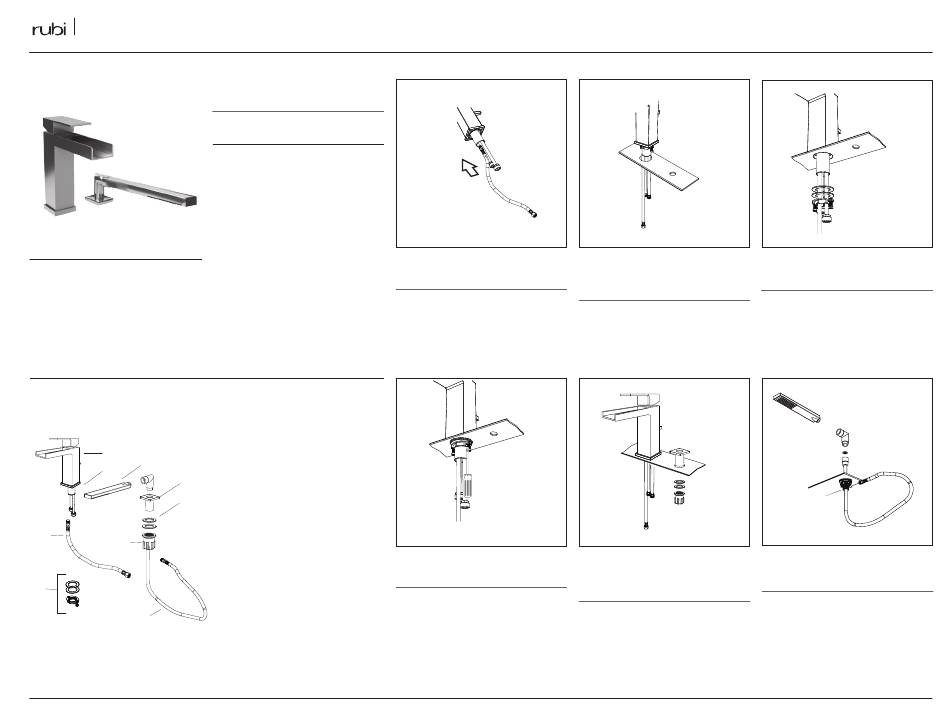 rubi