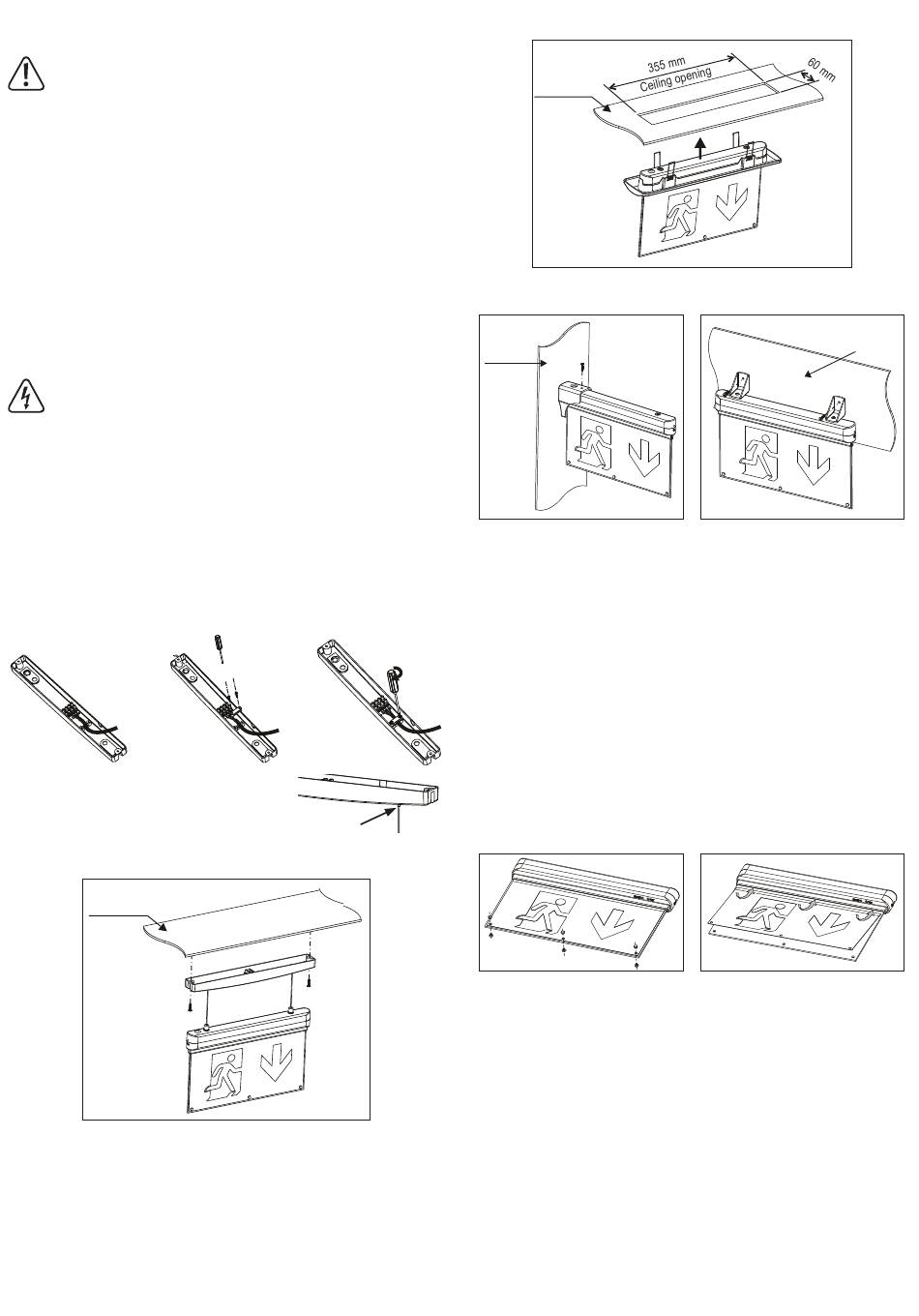 355 mm
Ceiling opening
60 mm