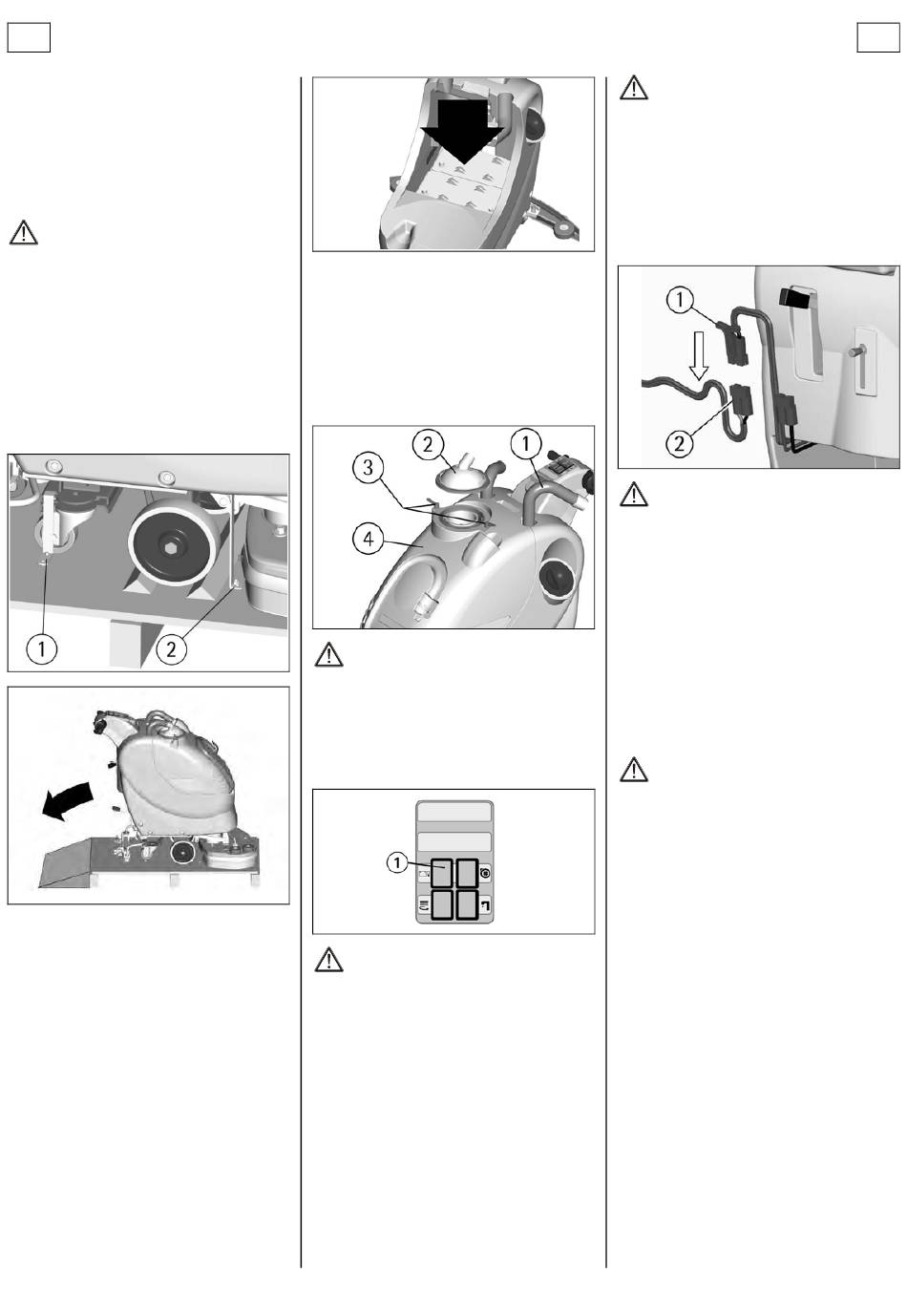 1

2

2

1

3

4

1

1

2