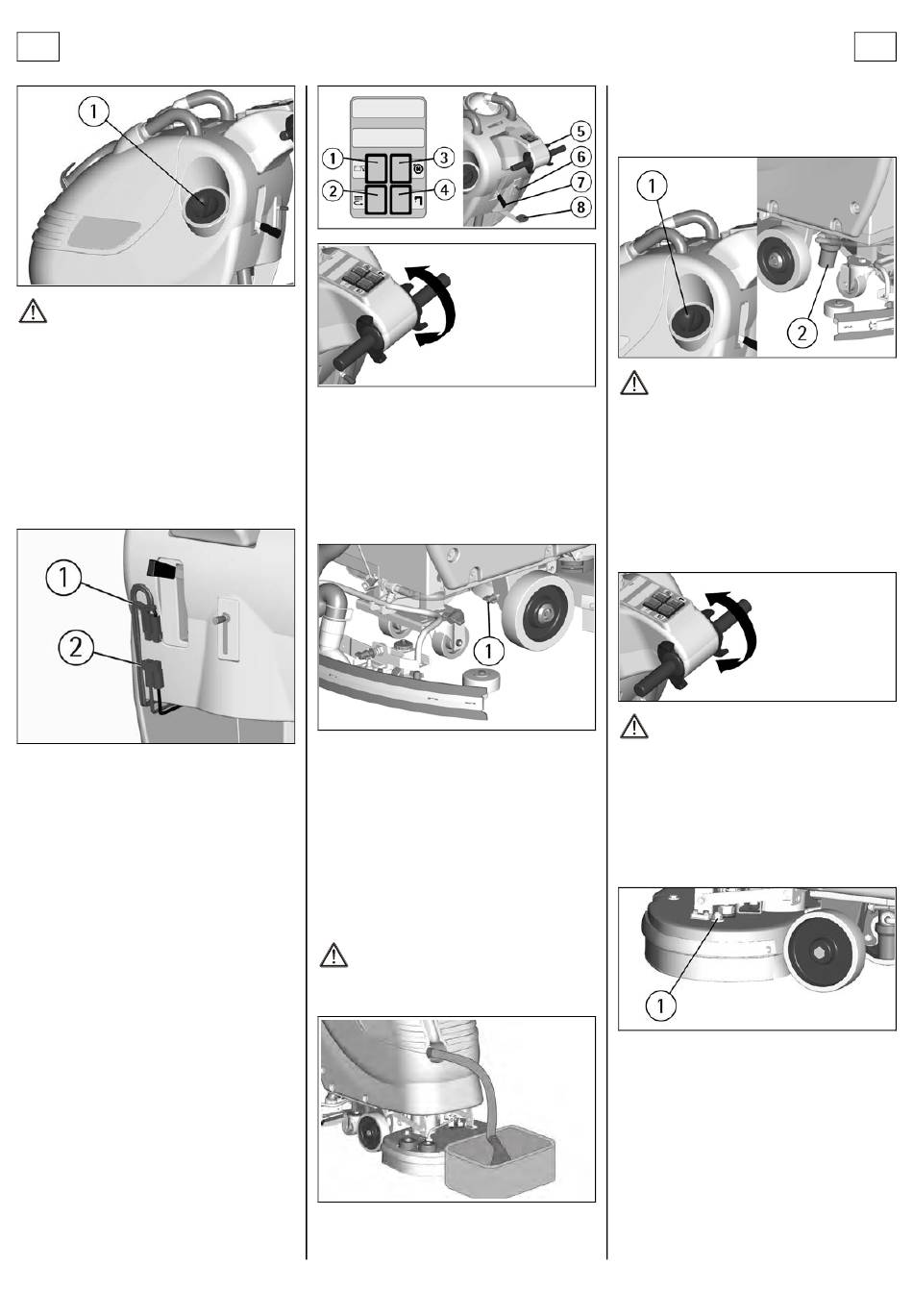 1

1

2

1

2

3

4

5

6

7

8

1

1

2

1