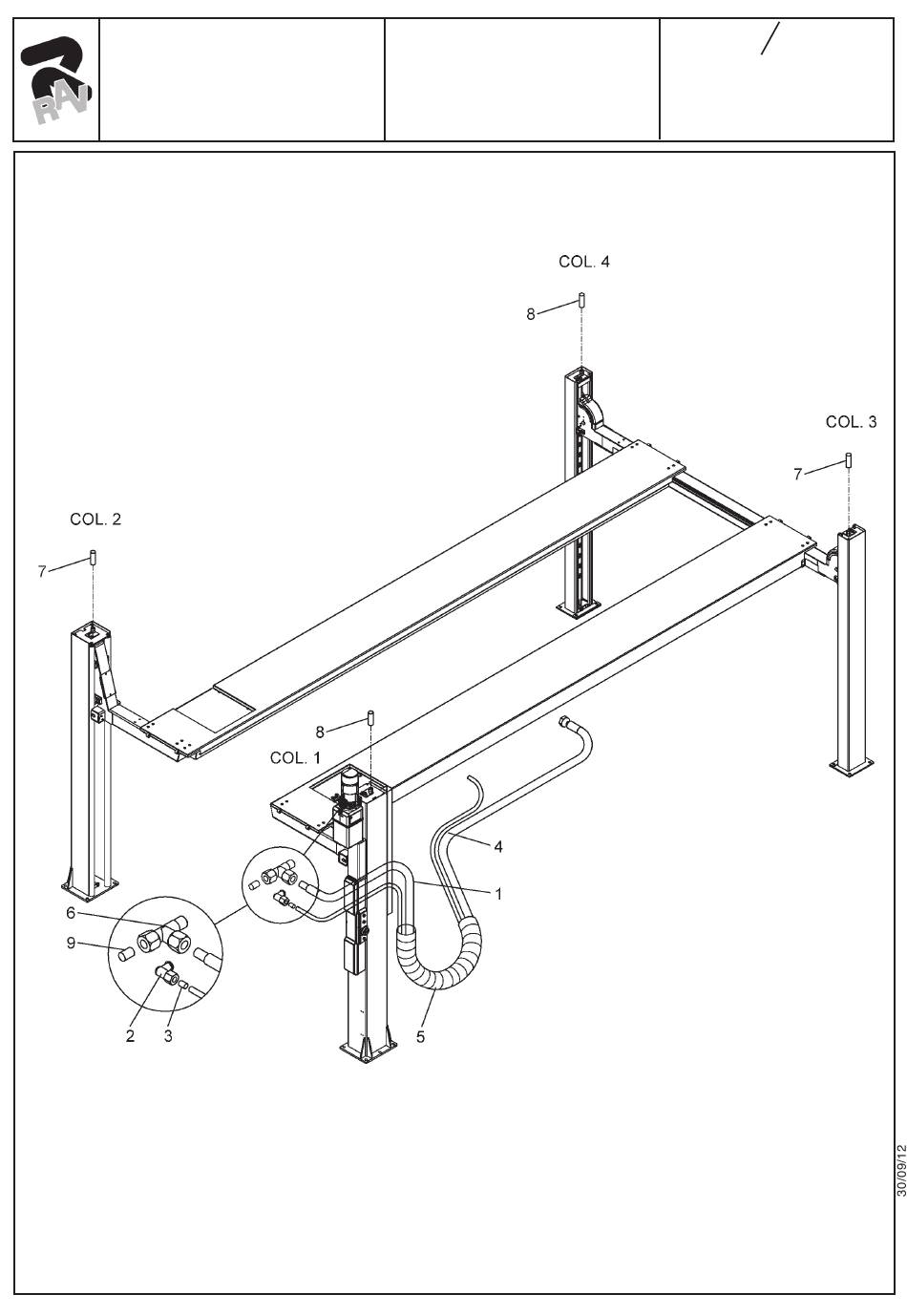 RAV

/

COL. 4

8

COL. 3

7

COL. 2

7

8

COL. 1

4

1

6

9

2

3

5

30/09/12