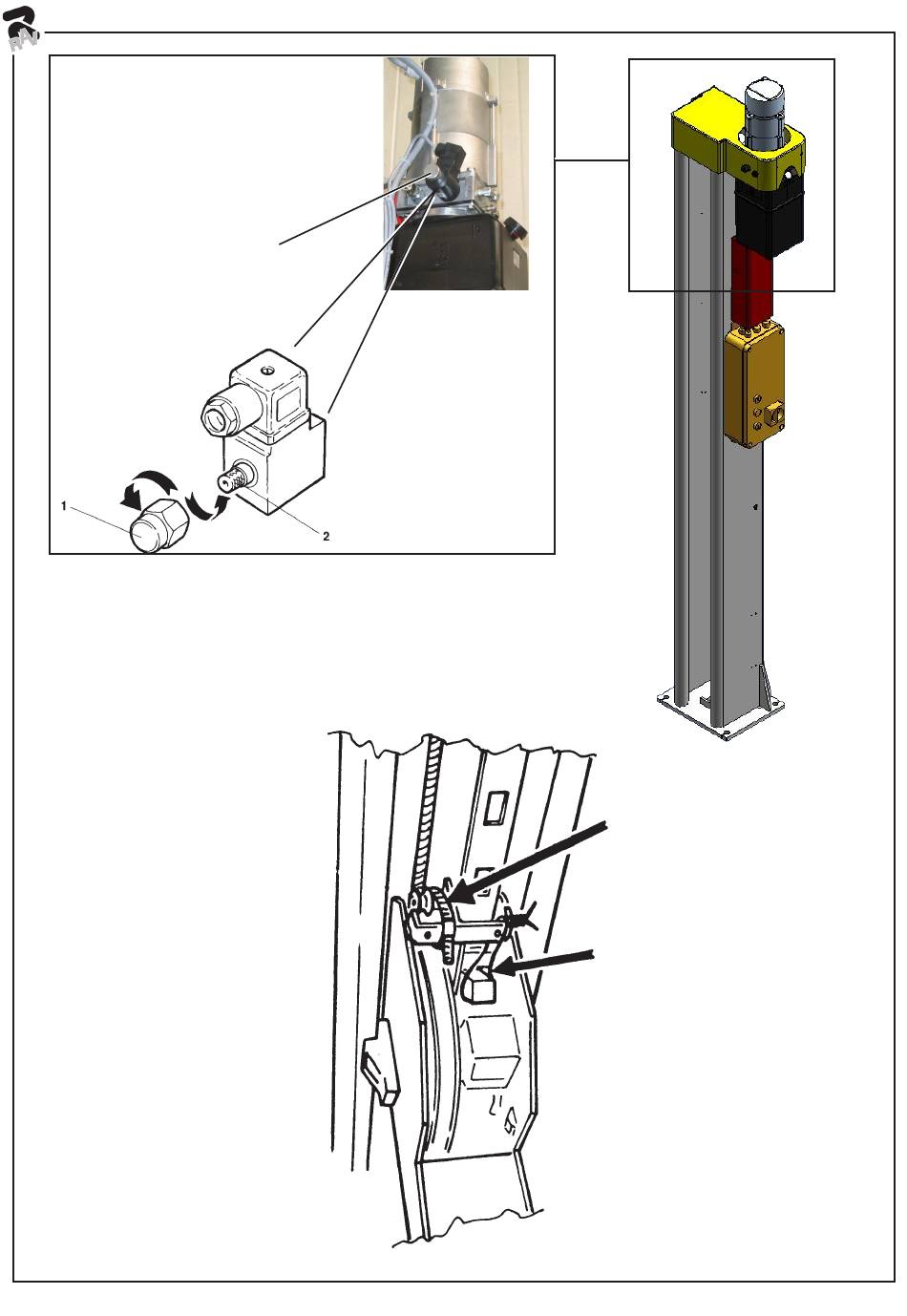 1

2