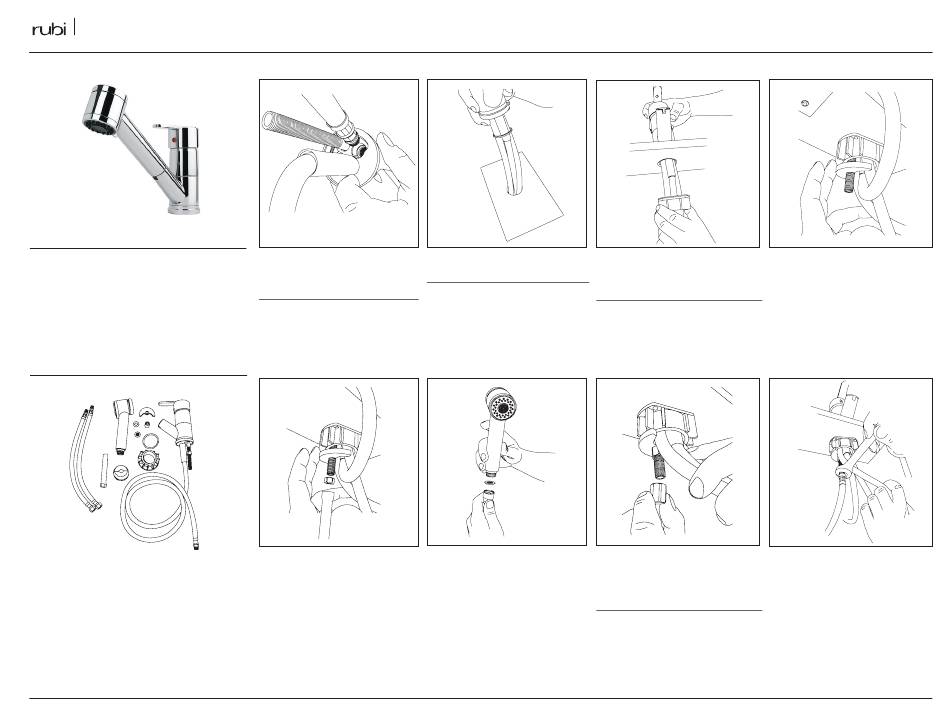 rubi