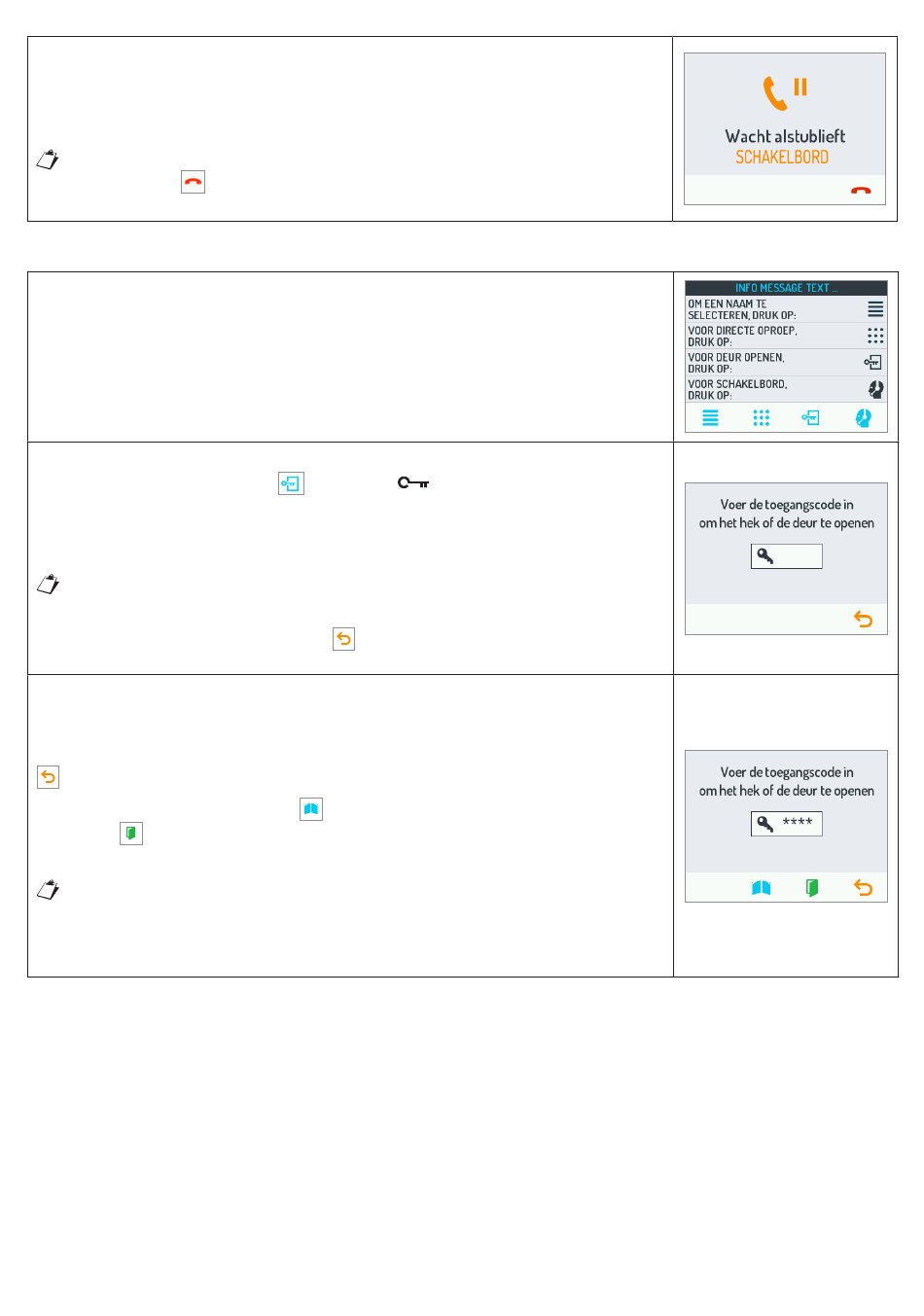 Wacht alstublieft
SCHAKELBORD

INFO MESSAGE TEXT ...
OM EEN NAAM TE SELECTEREN, DRUK OP:
VOOR DIRECTE OPROEP, DRUK OP:
VOOR DEUR OPENEN, DRUK OP:
VOOR SCHAKELBORD, DRUK OP:

Voer de toegangscode in om het hek of de deur te openen

Voer de toegangscode in om het hek of de deur te openen
****