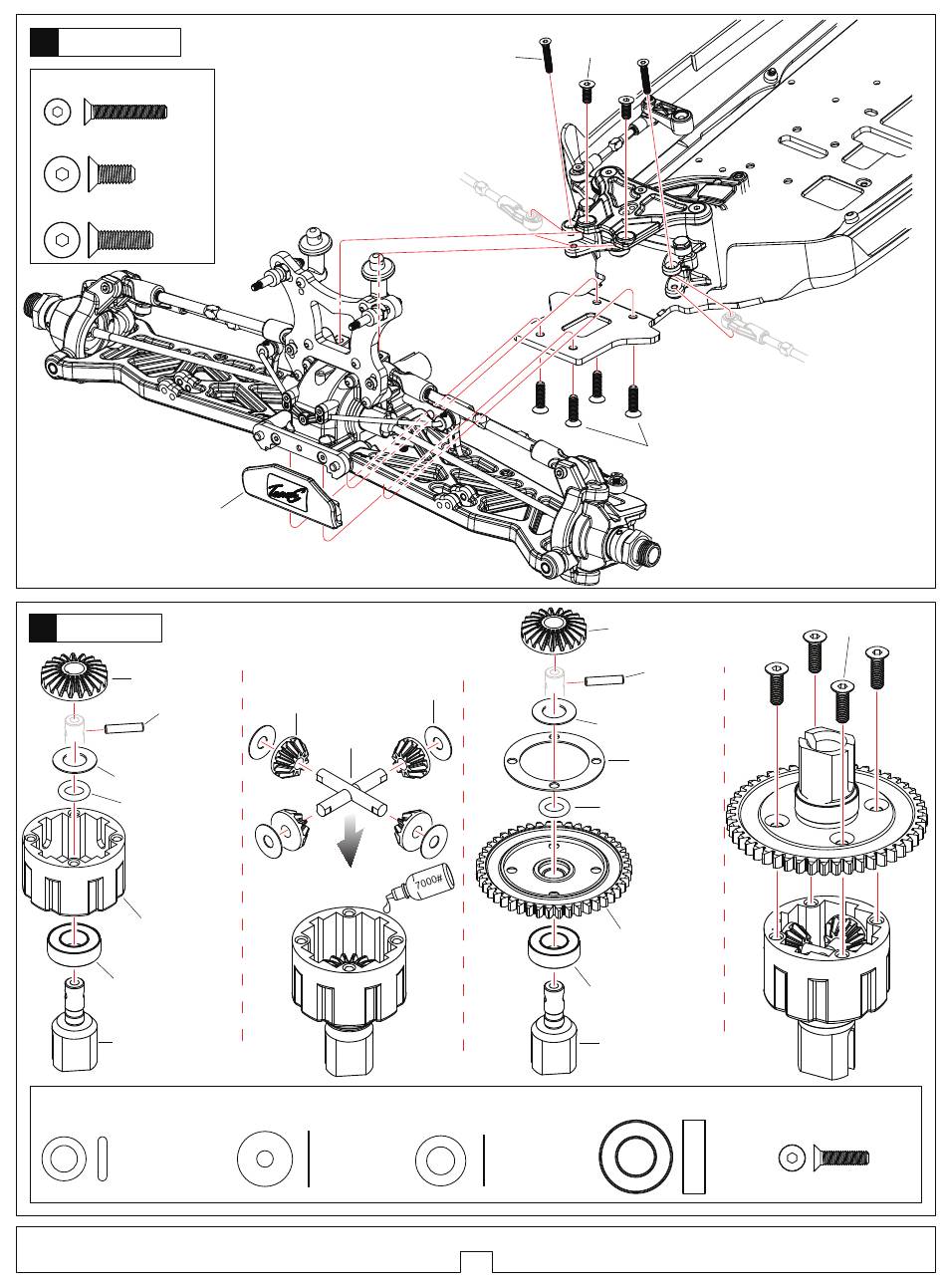 7000#