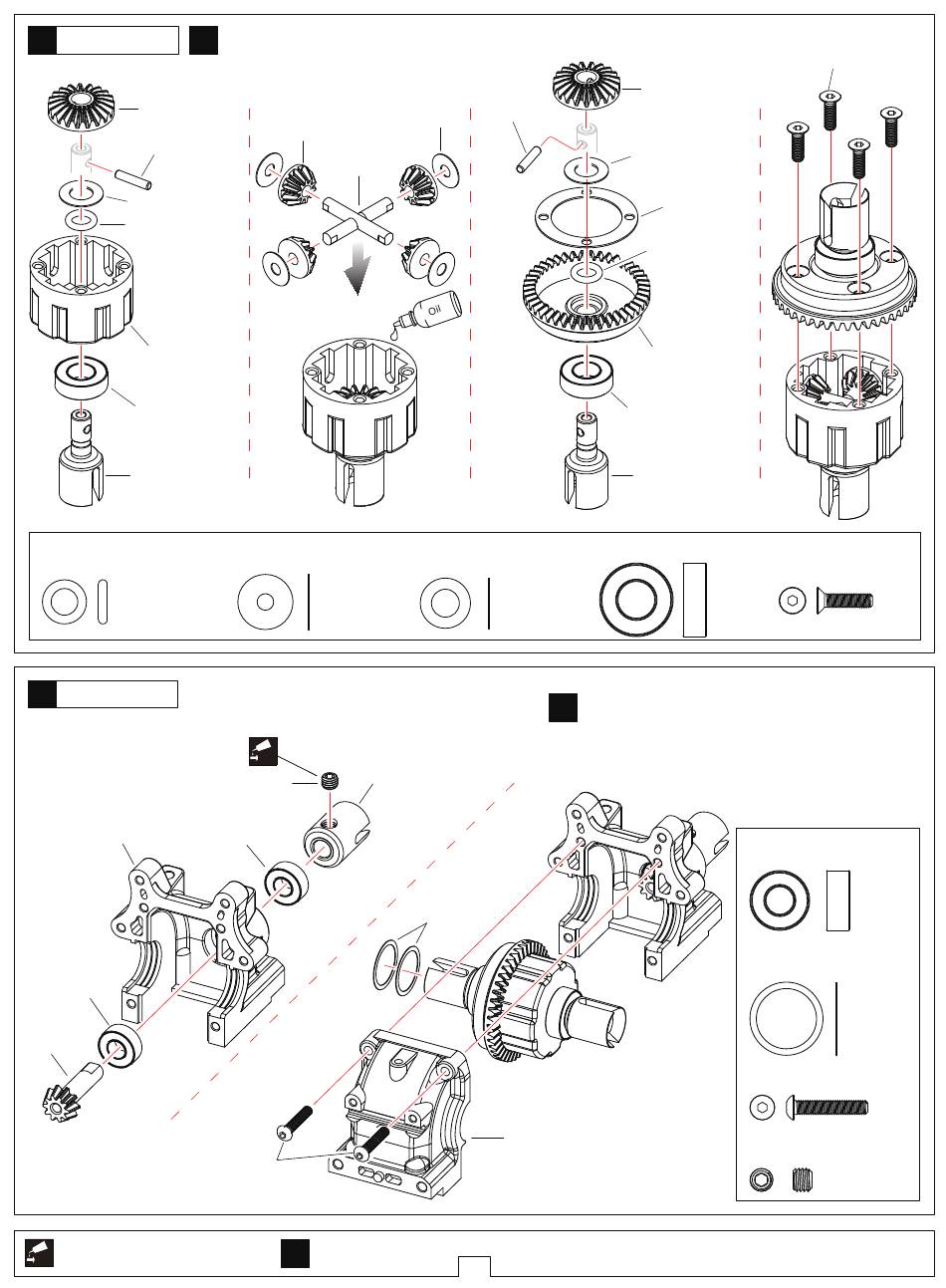 Oil