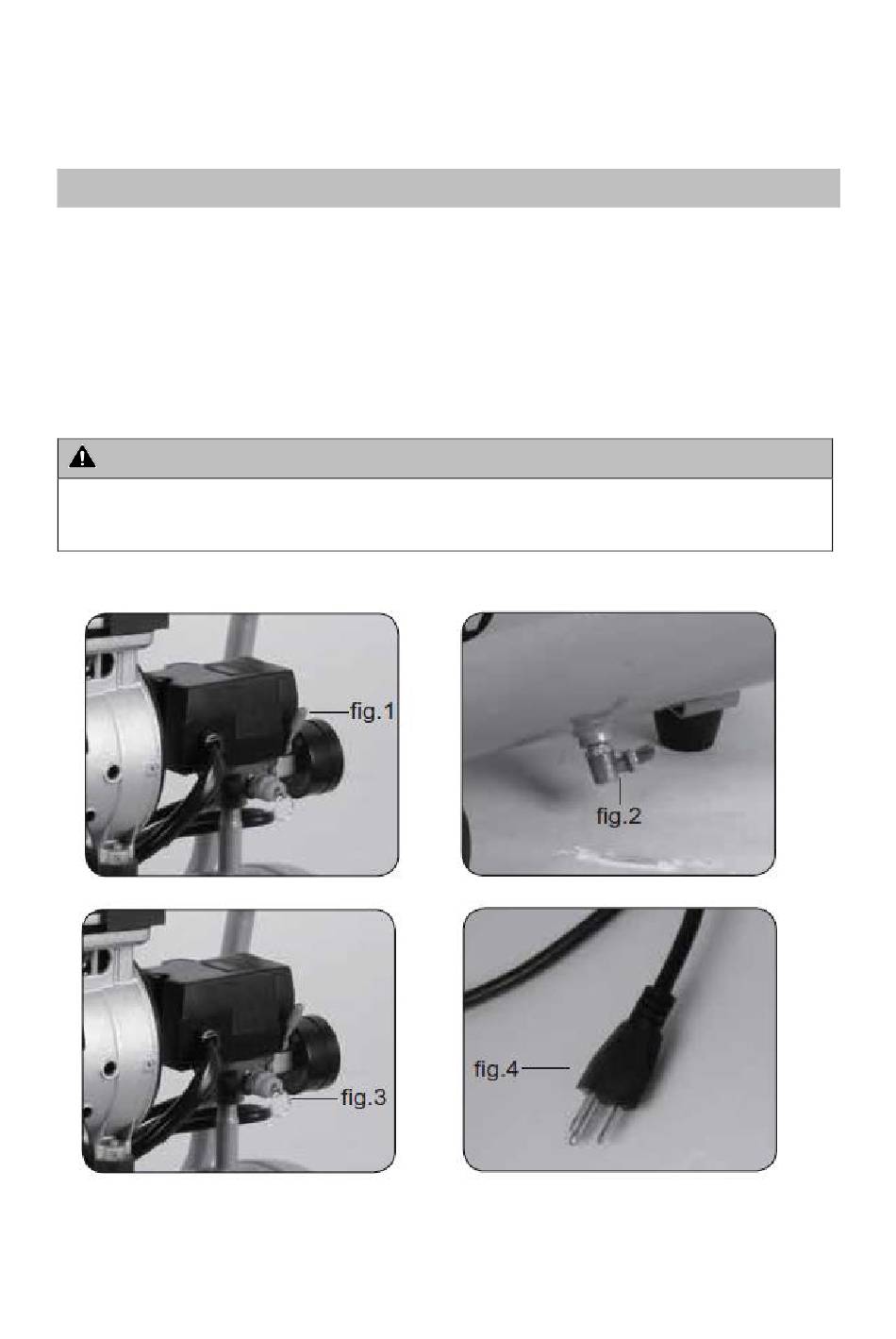 fig.1

fig.2

fig.3

fig.4