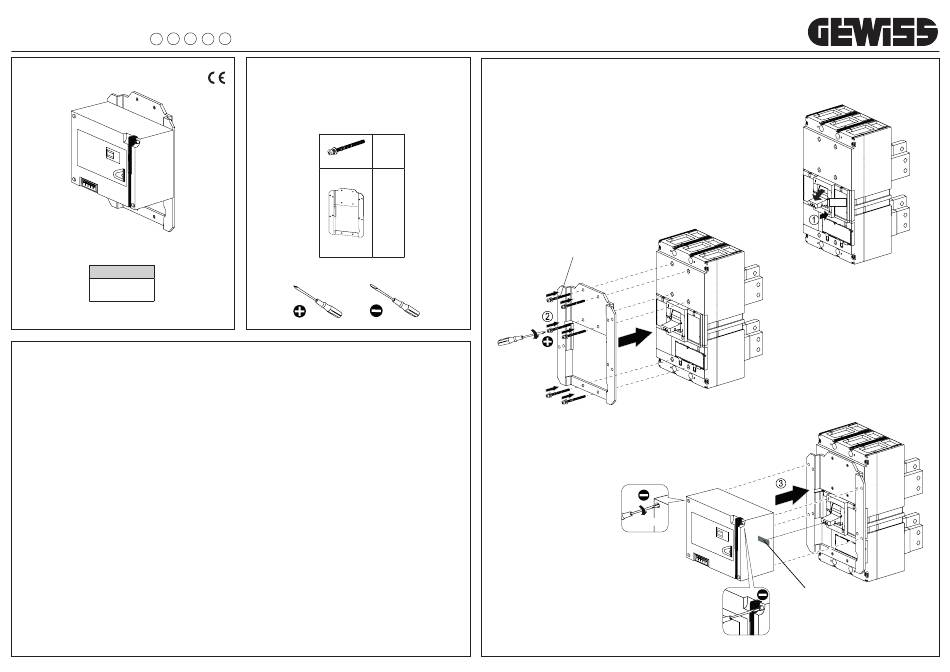 GEWISS

CE

1
2
3