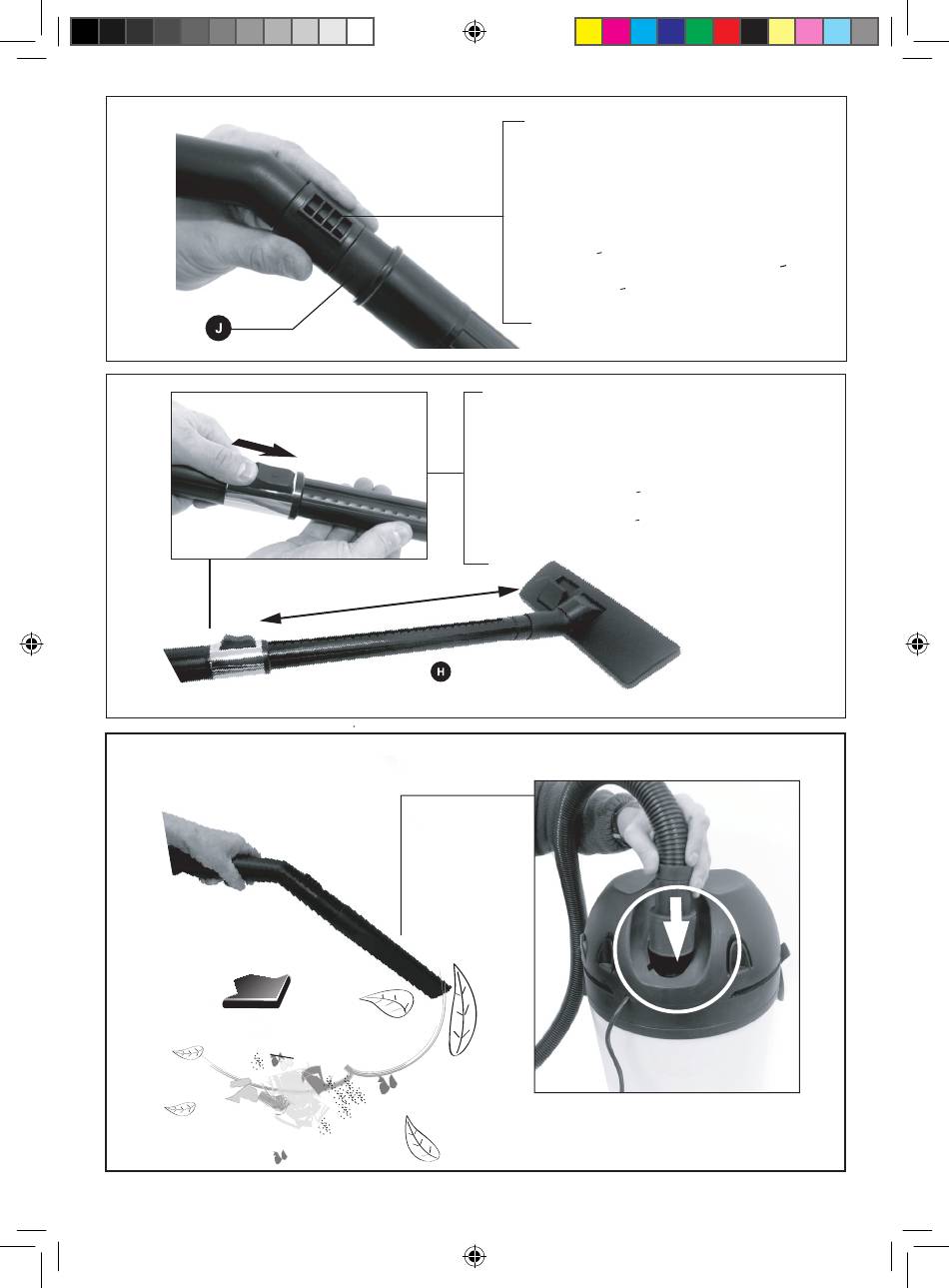 J

H