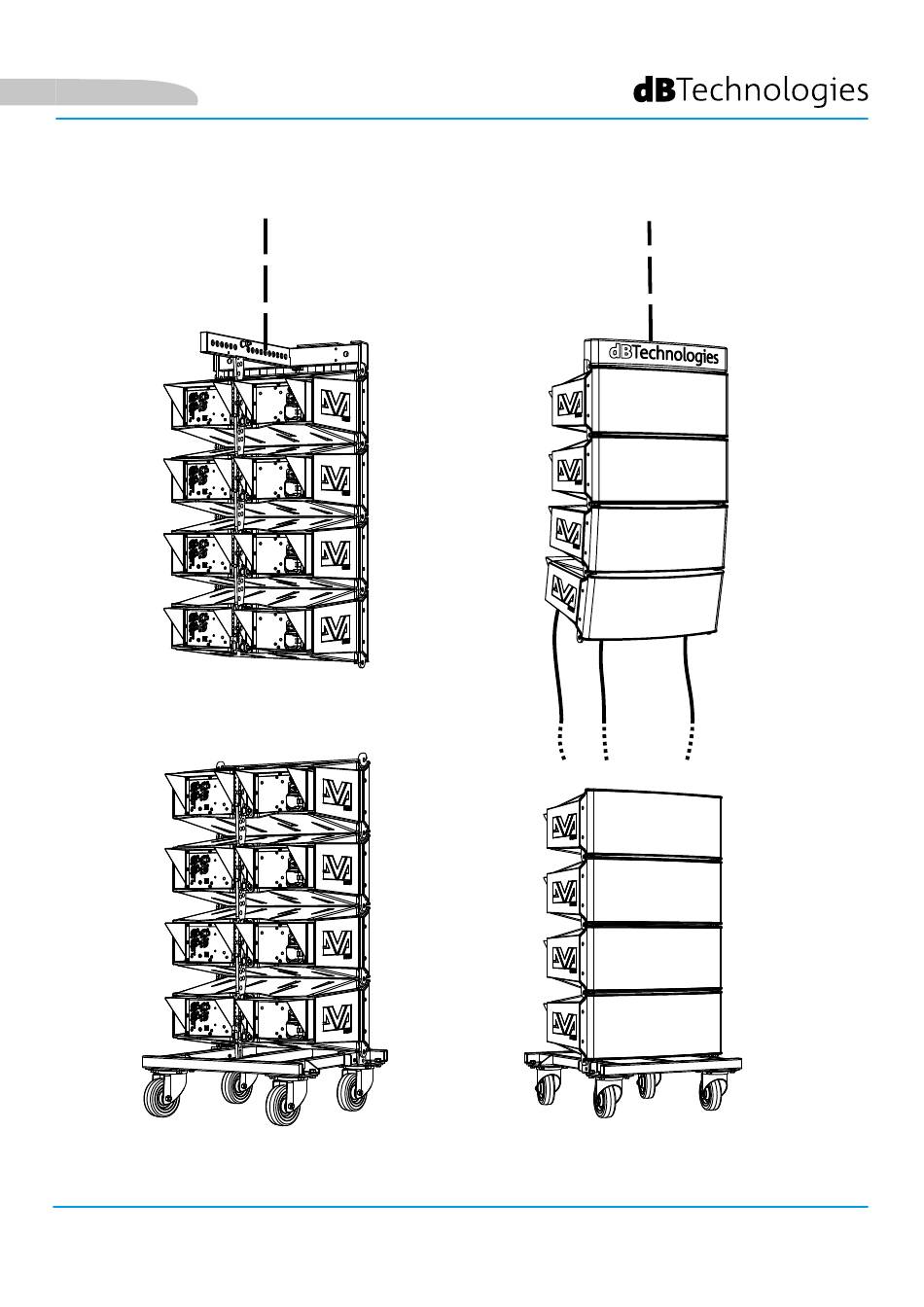 dBTechnologies

dBTechnologies