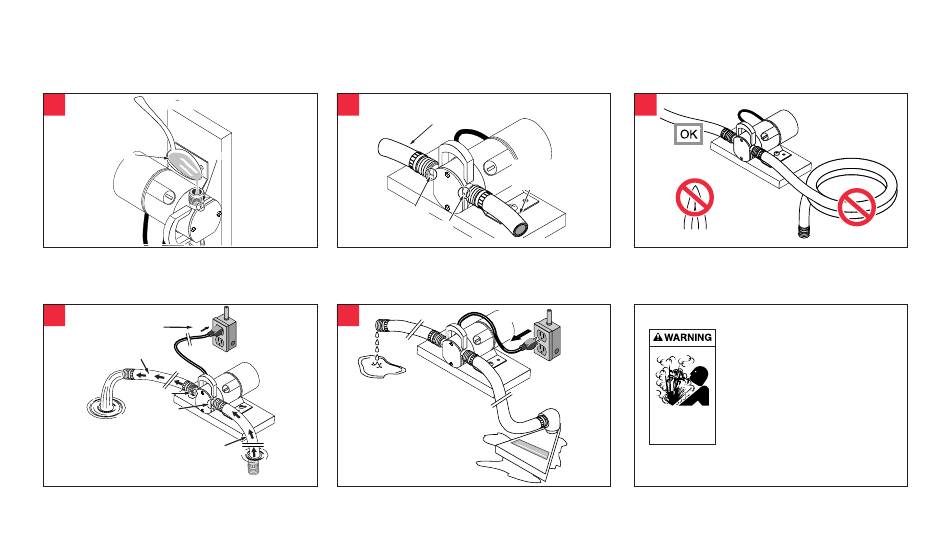 OK

⚠ WARNING