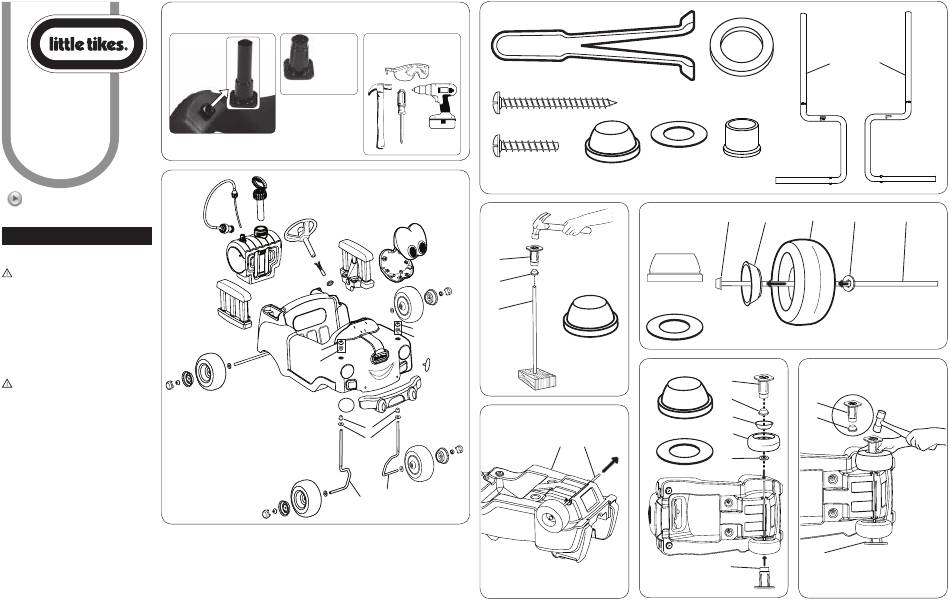 little tikes.