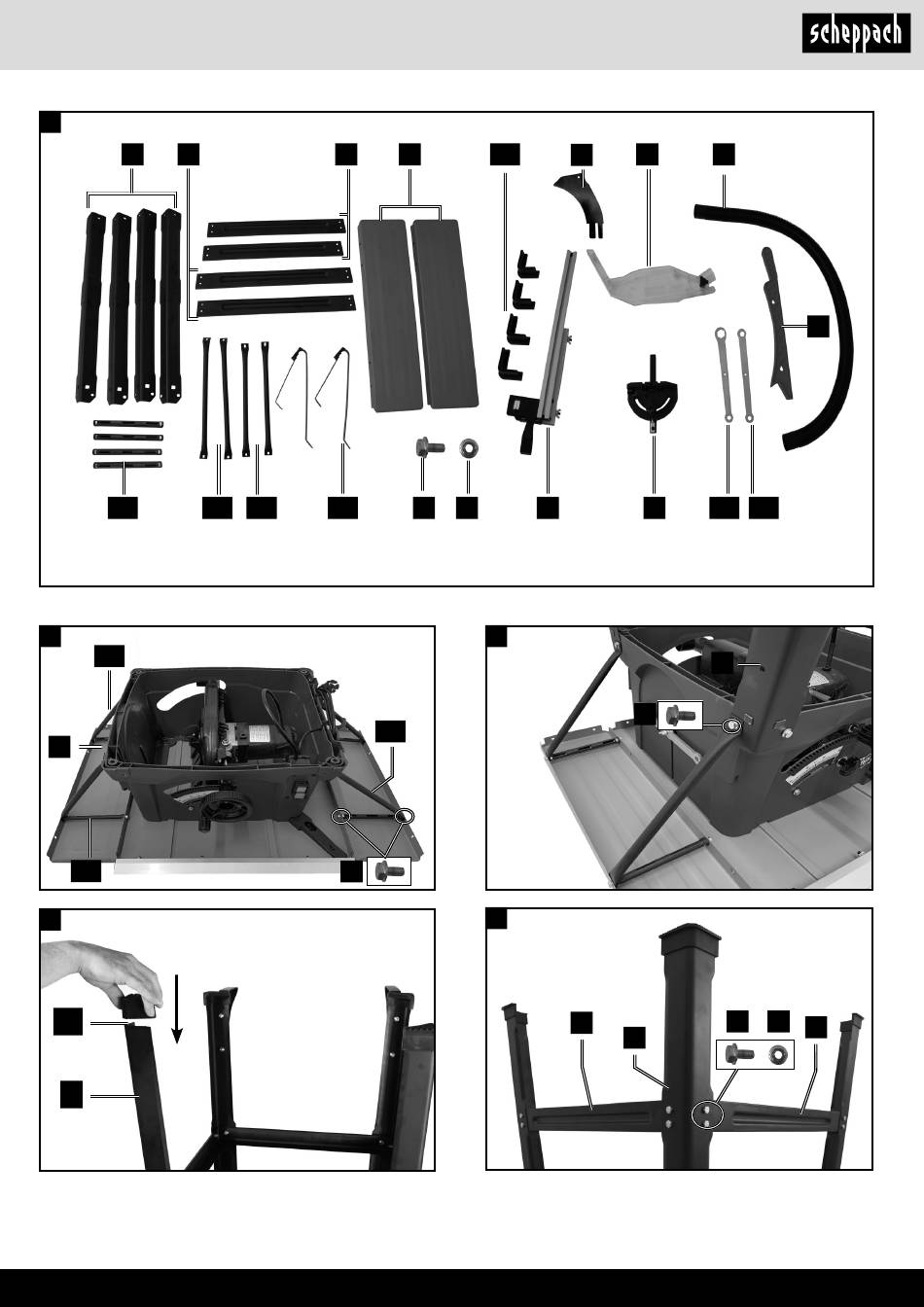 scheppach