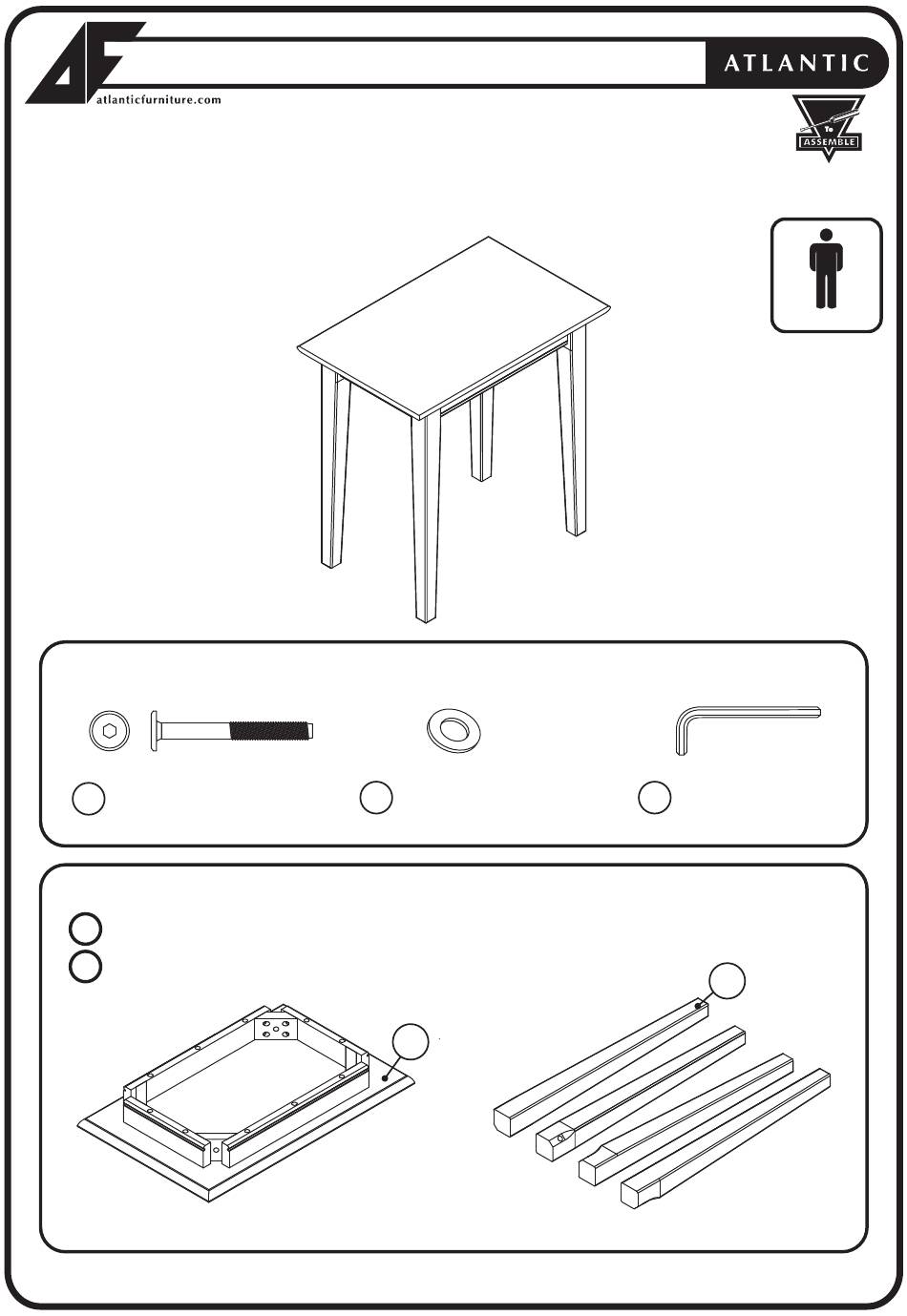 AF
atlanticfurniture.com

ATLANTIC

To
ASSEMBLE