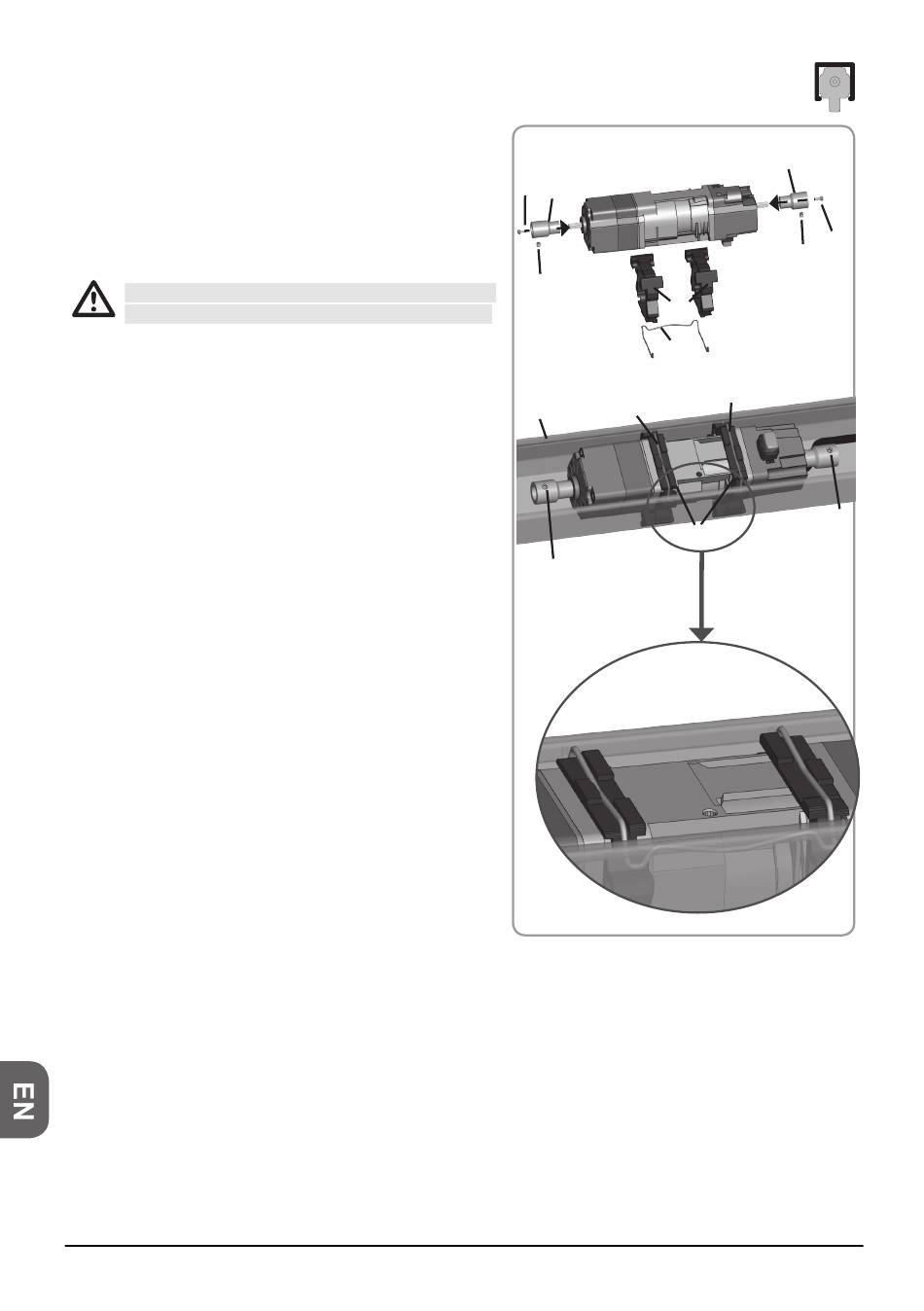 EN