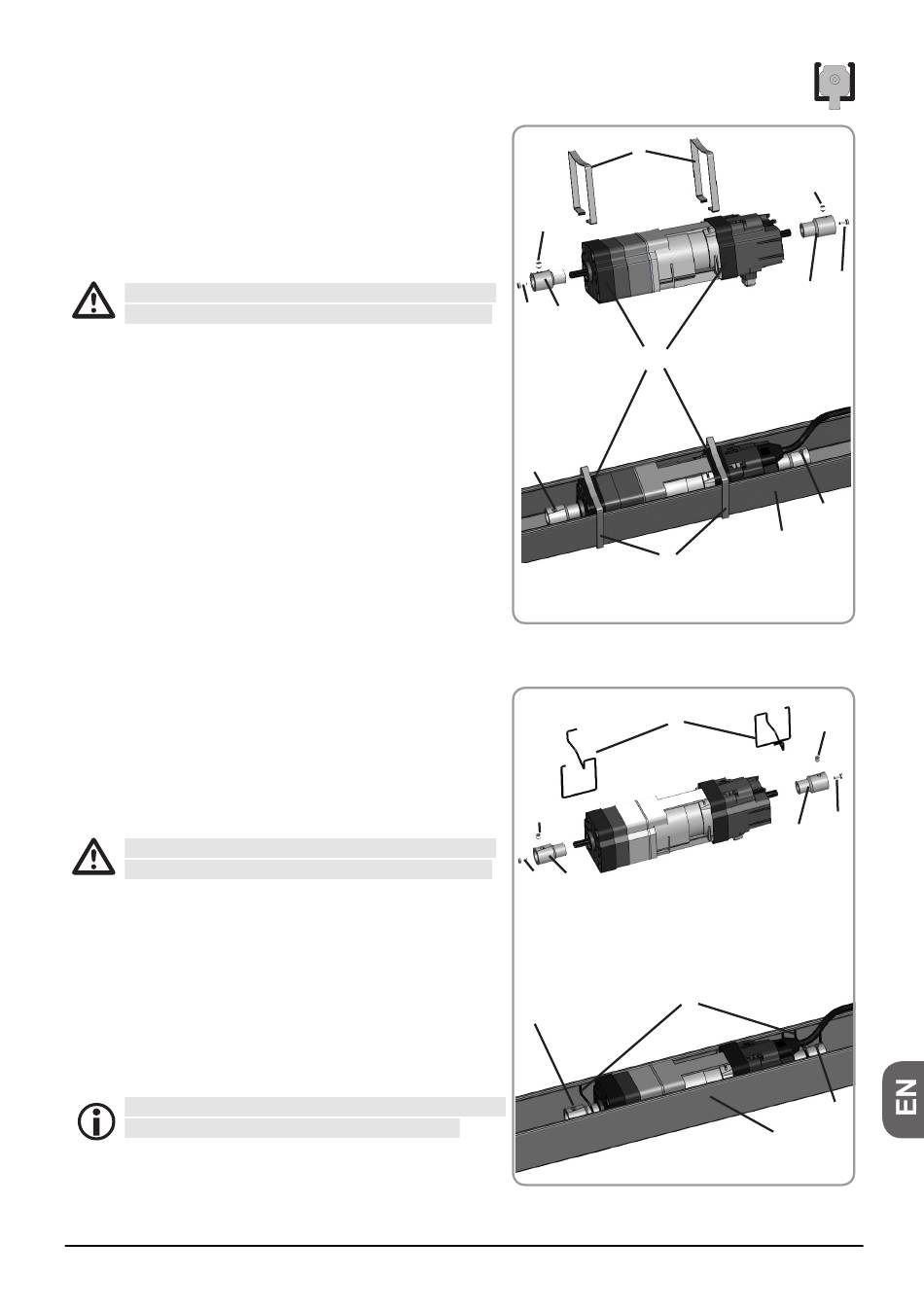 EN