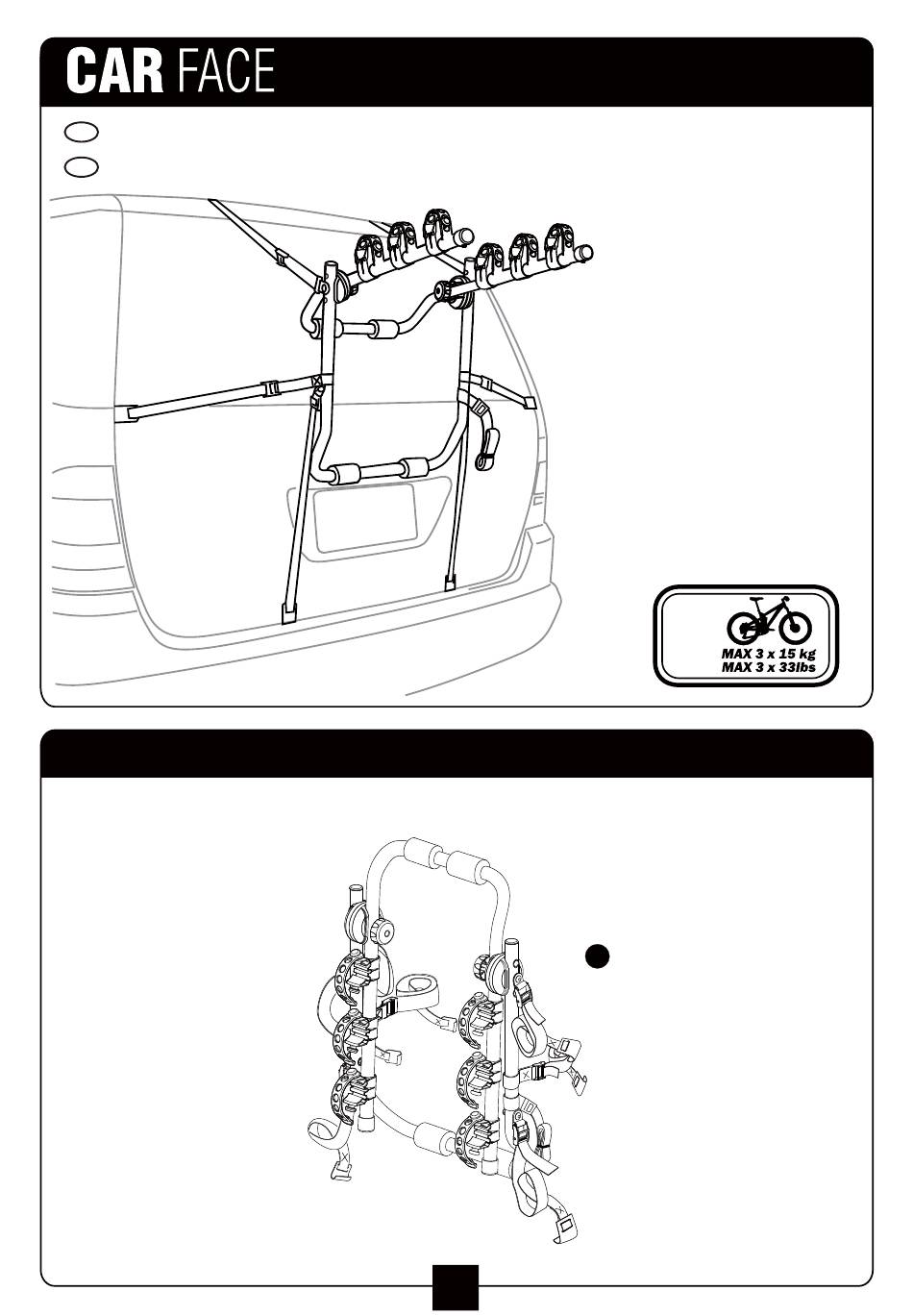 CAR FACE

MAX 3 x 15 kg
MAX 3 x 33lbs