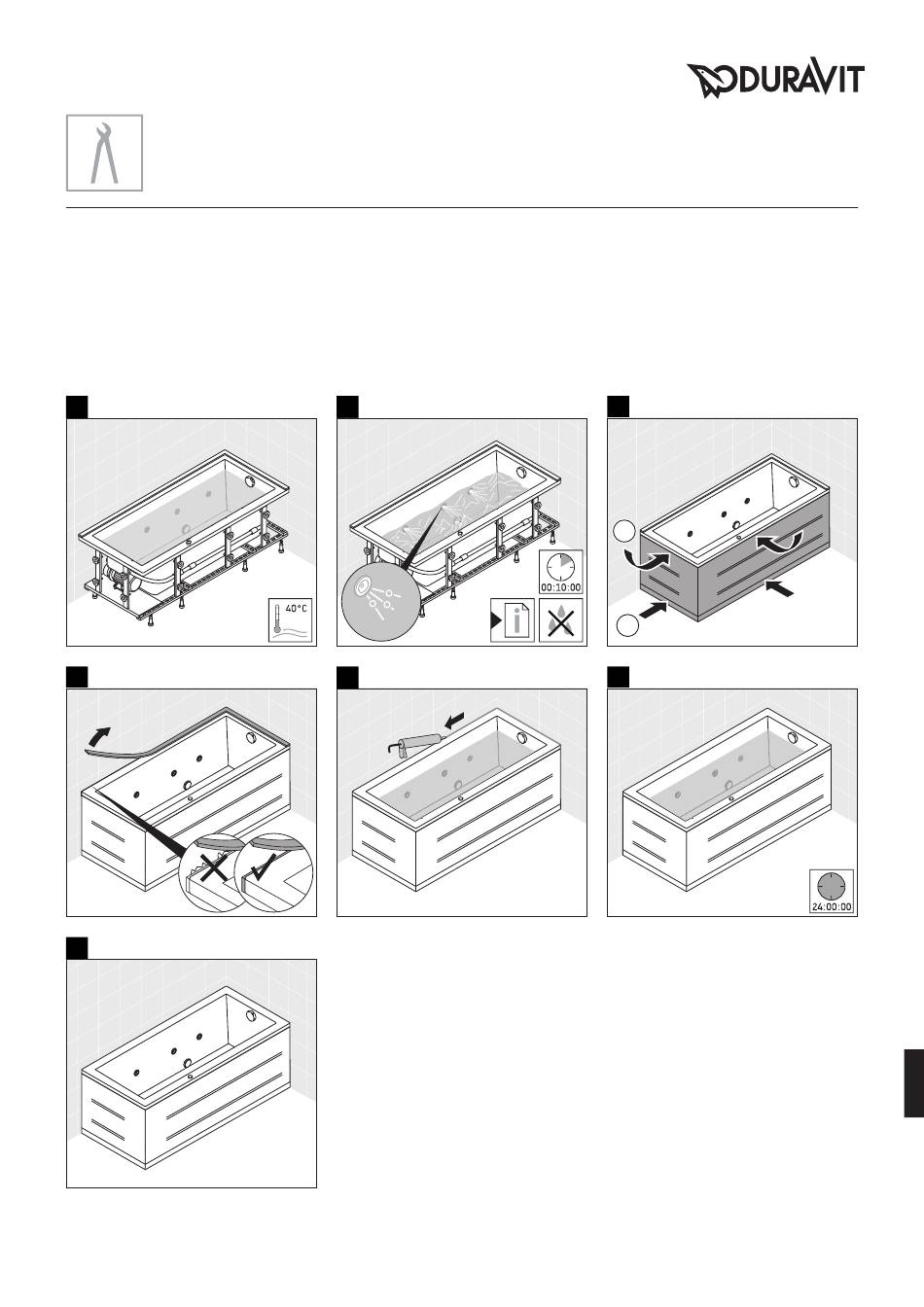 DURAVIT

40°C

00:10:00

24:00:00