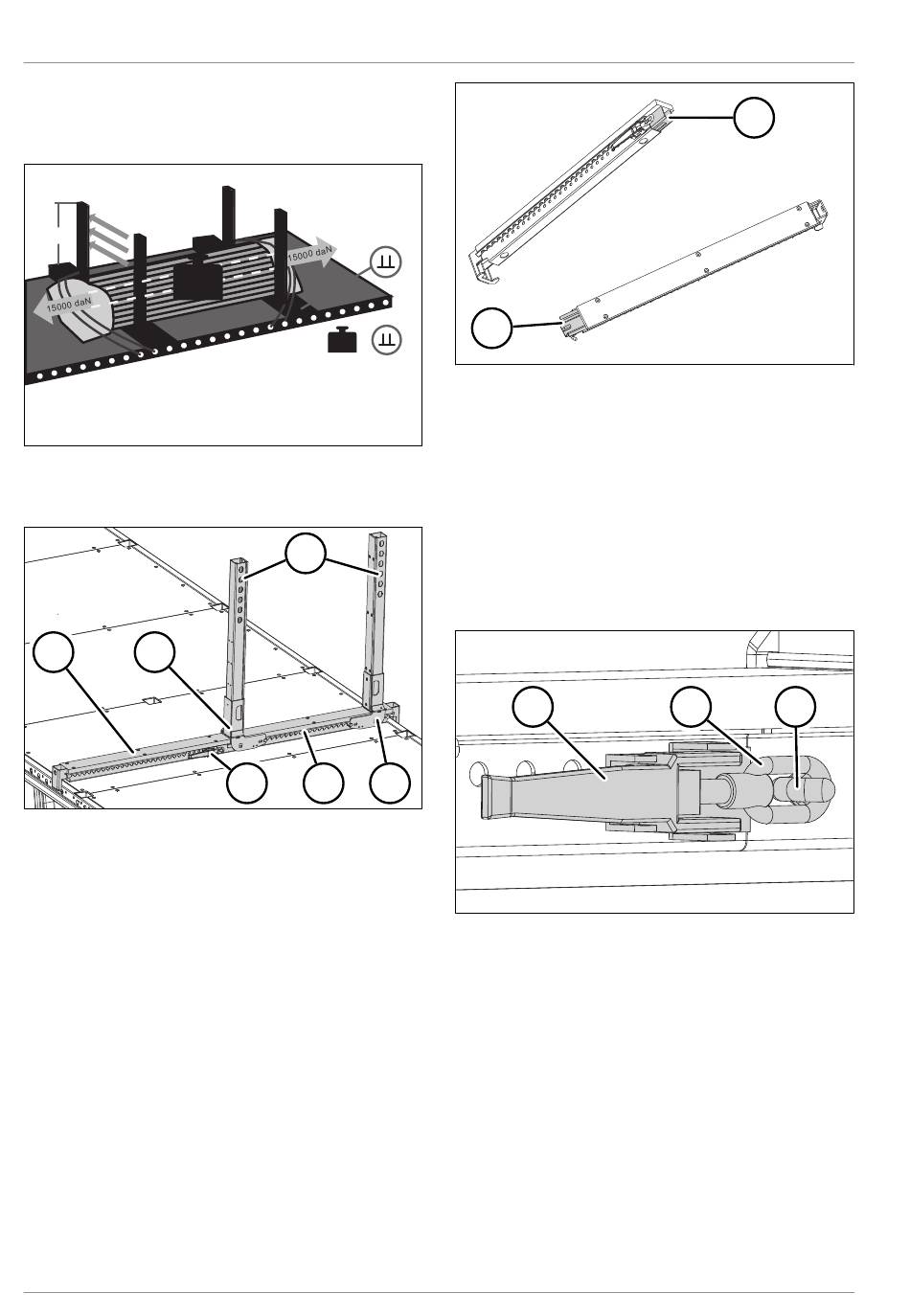 15000 daN

15000 daN