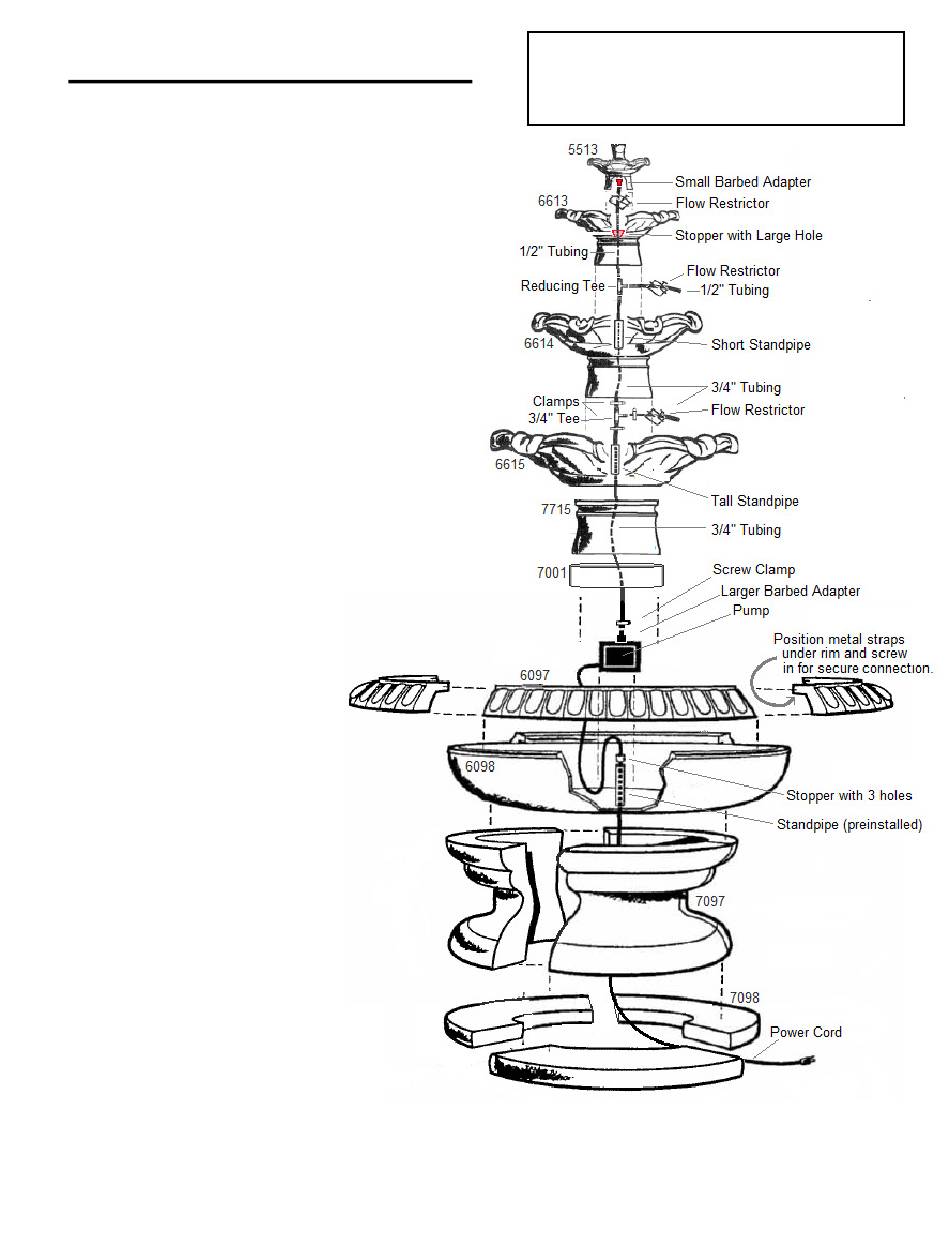 5513
Small Barbed Adapter
6613
Flow Restrictor
Stopper with Large Hole
1/2" Tubing
Flow Restrictor
Reducing Tee
1/2" Tubing
6614
Short Standpipe
3/4" Tubing
Clamps
3/4" Tee
Flow Restrictor
6615
Tall Standpipe
7715
3/4" Tubing
7001
Screw Clamp
Larger Barbed Adapter
Pump
Position metal straps under rim and screw in for secure connection.
6097
6098
Stopper with 3 holes
Standpipe (preinstalled)
7097
7098
Power Cord