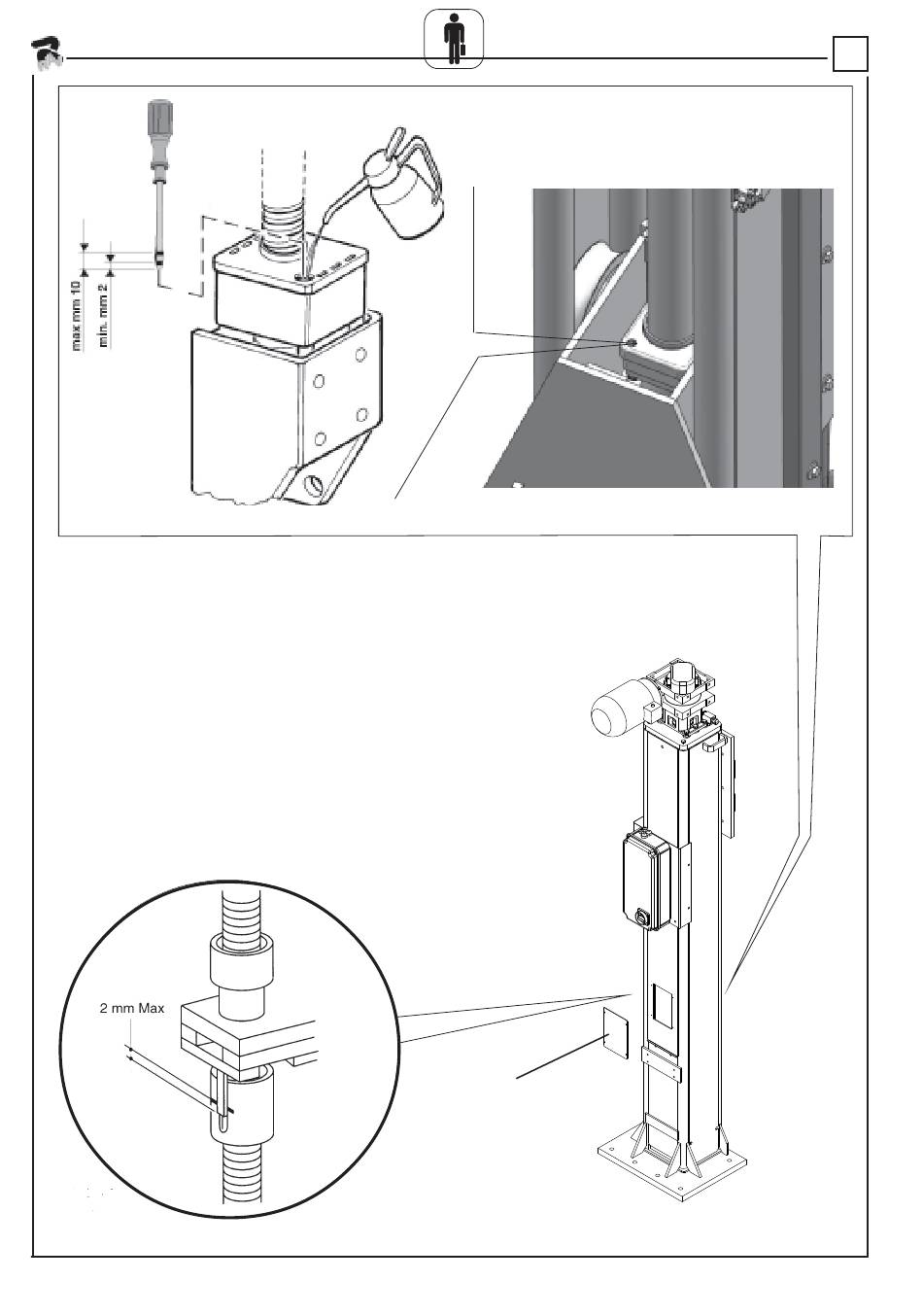 max mm 10
min. mm 2

2 mm Max