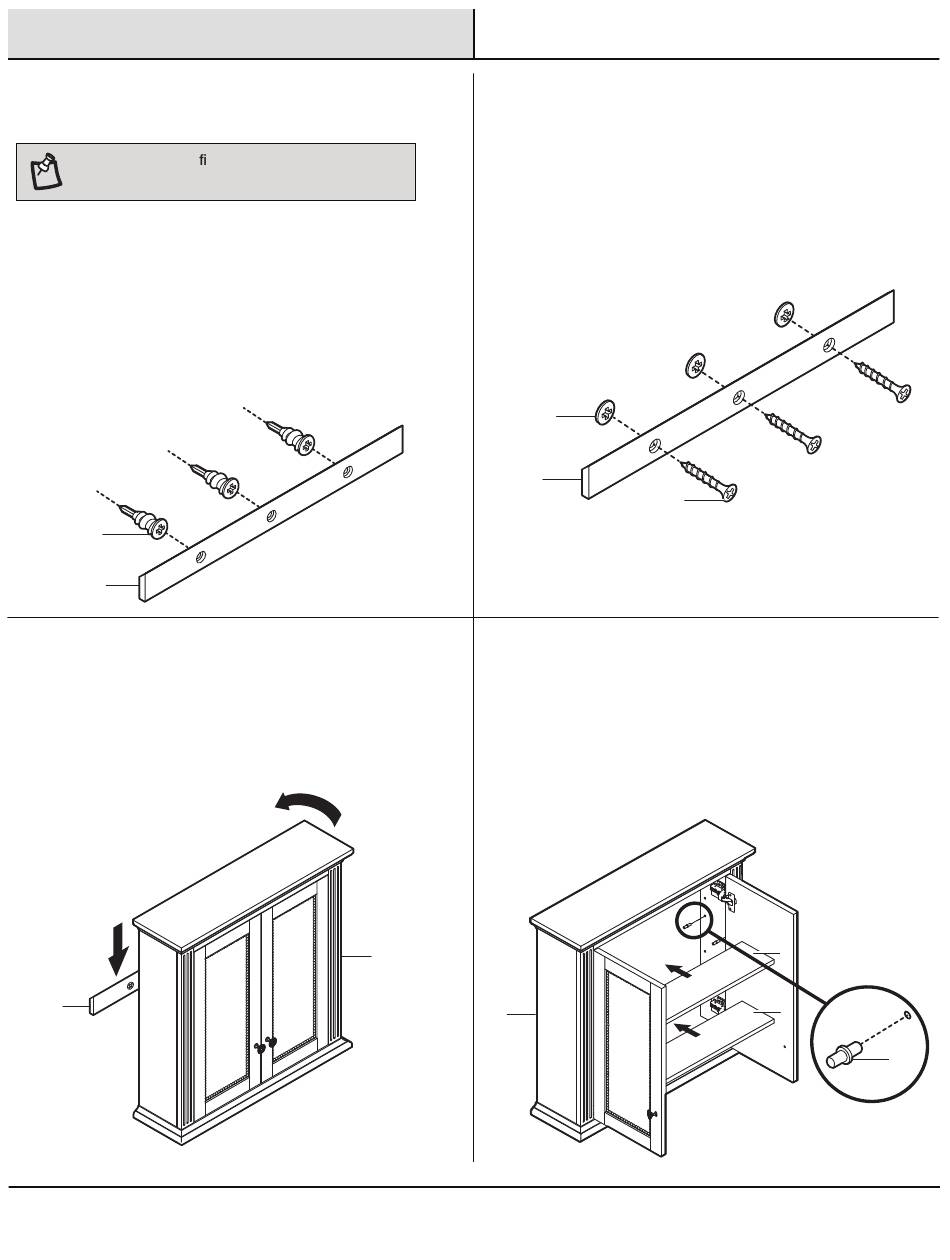 fi