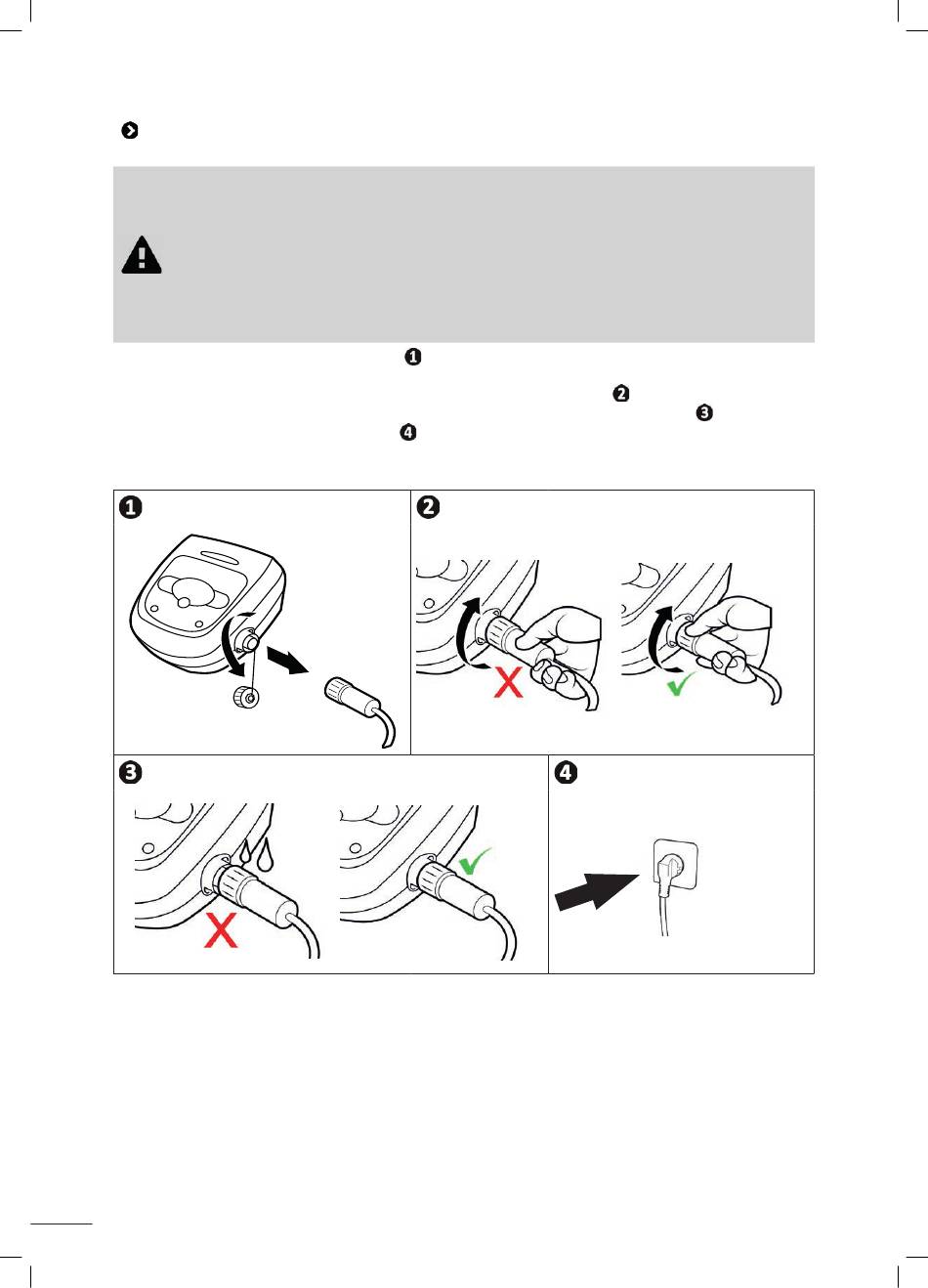 ❶

❷ ❸

❹

❶ ❷

❸ ❹